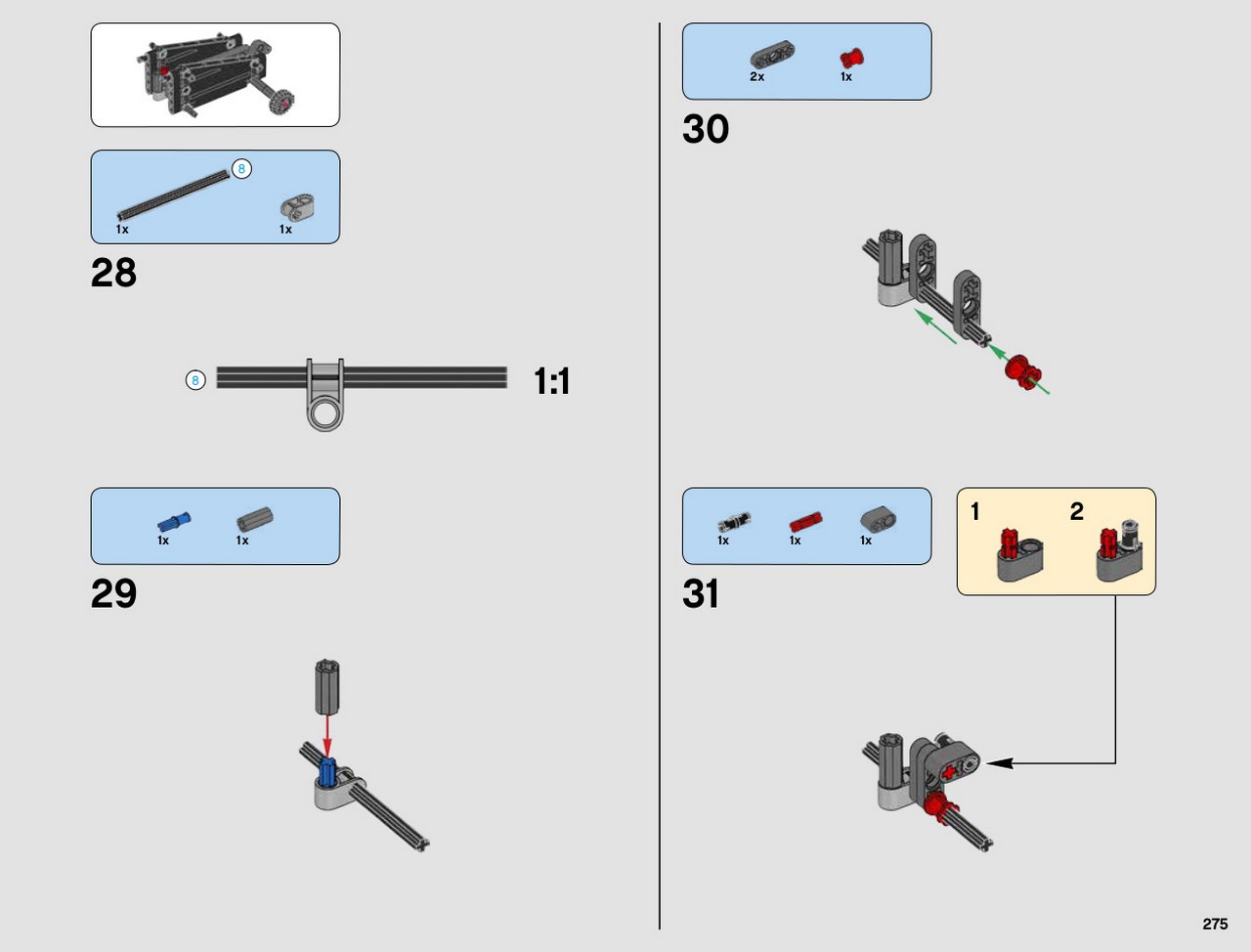 8

1x

1x

28

8

1:1

1x

1x

29

2x

1x

30

1x

1x

1x

31

1

2

275