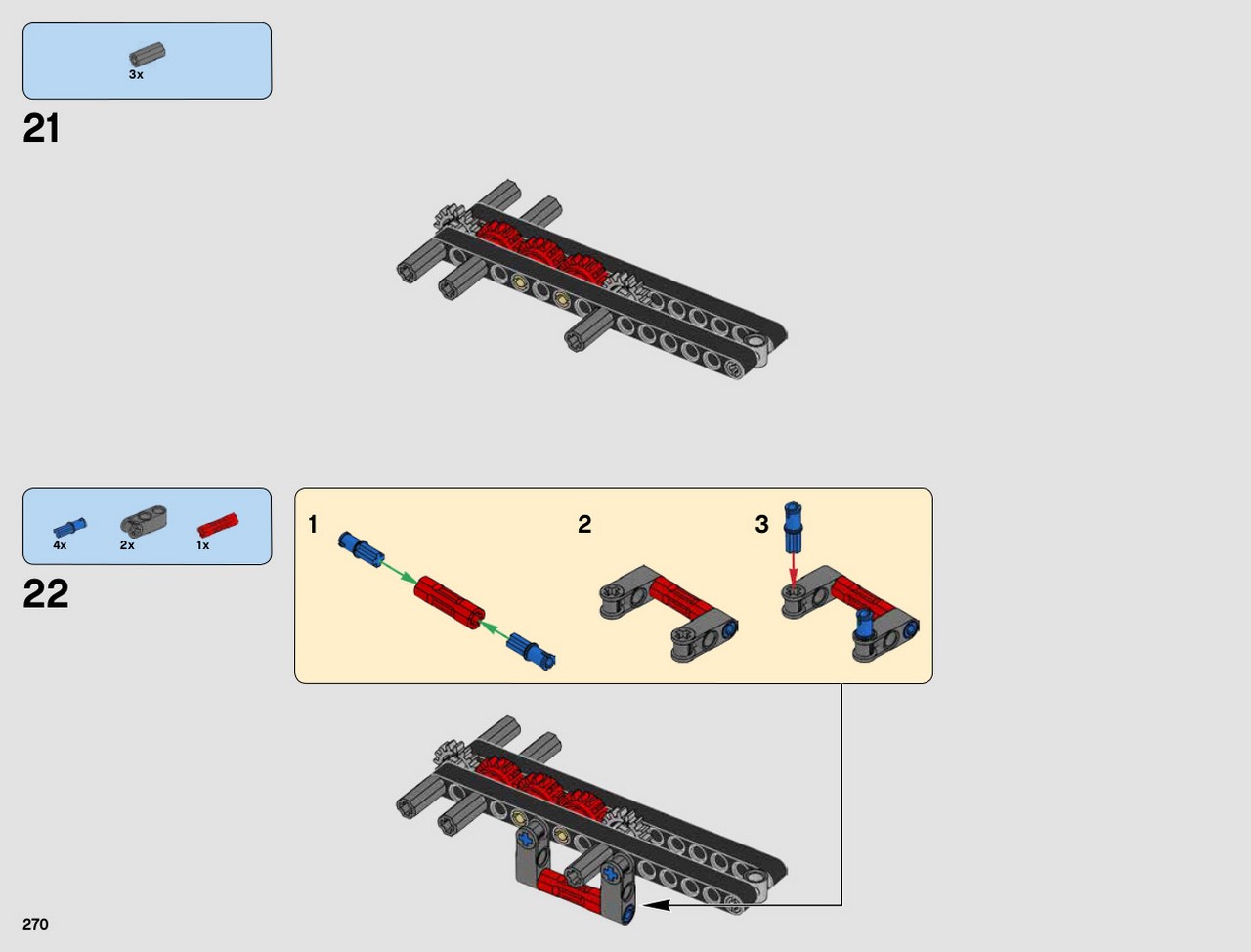 3x

21

4x
2x
1x

22

1

2

3

270