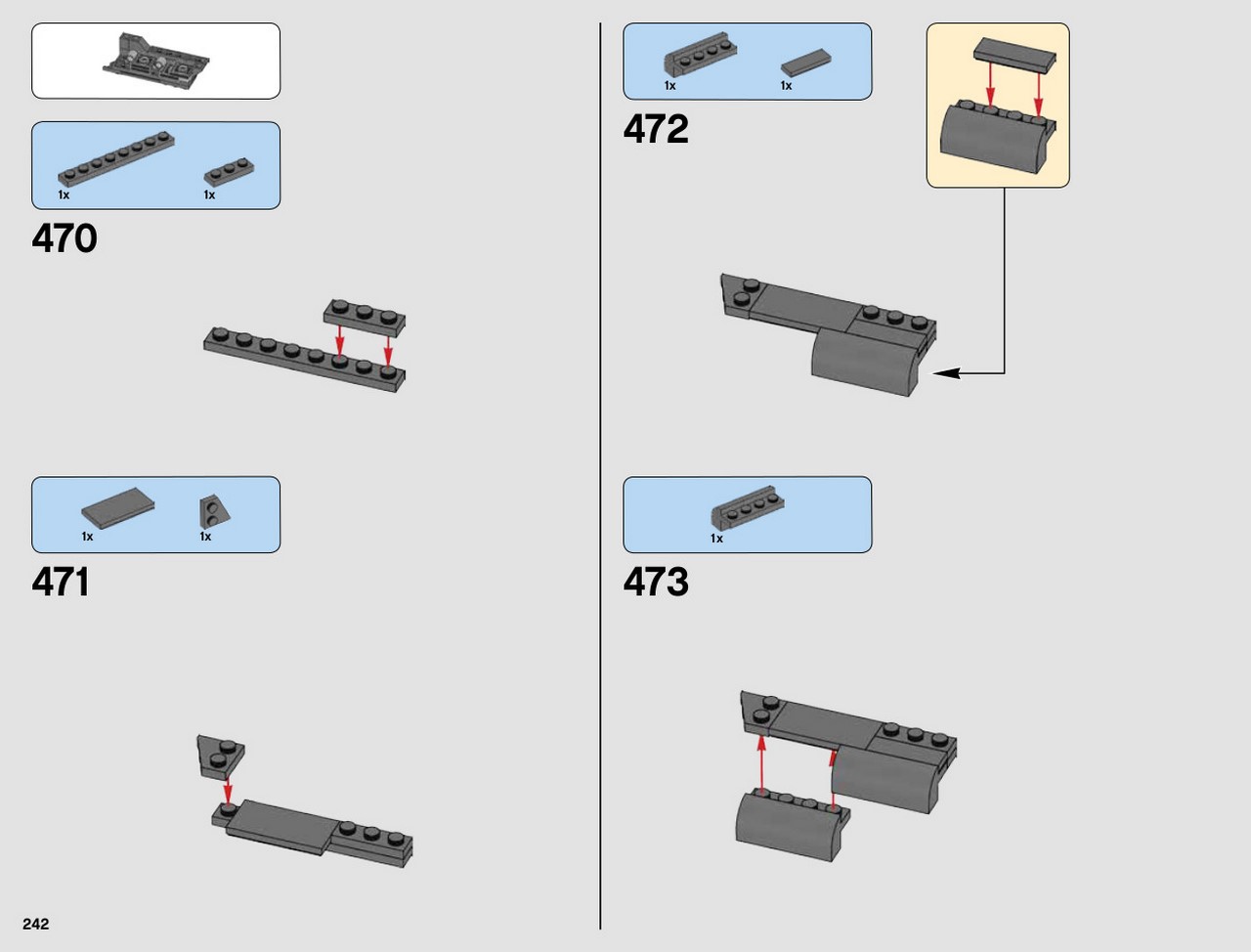 1x 1x

470

1x 1x

471

242

1x 1x

472

1x

473