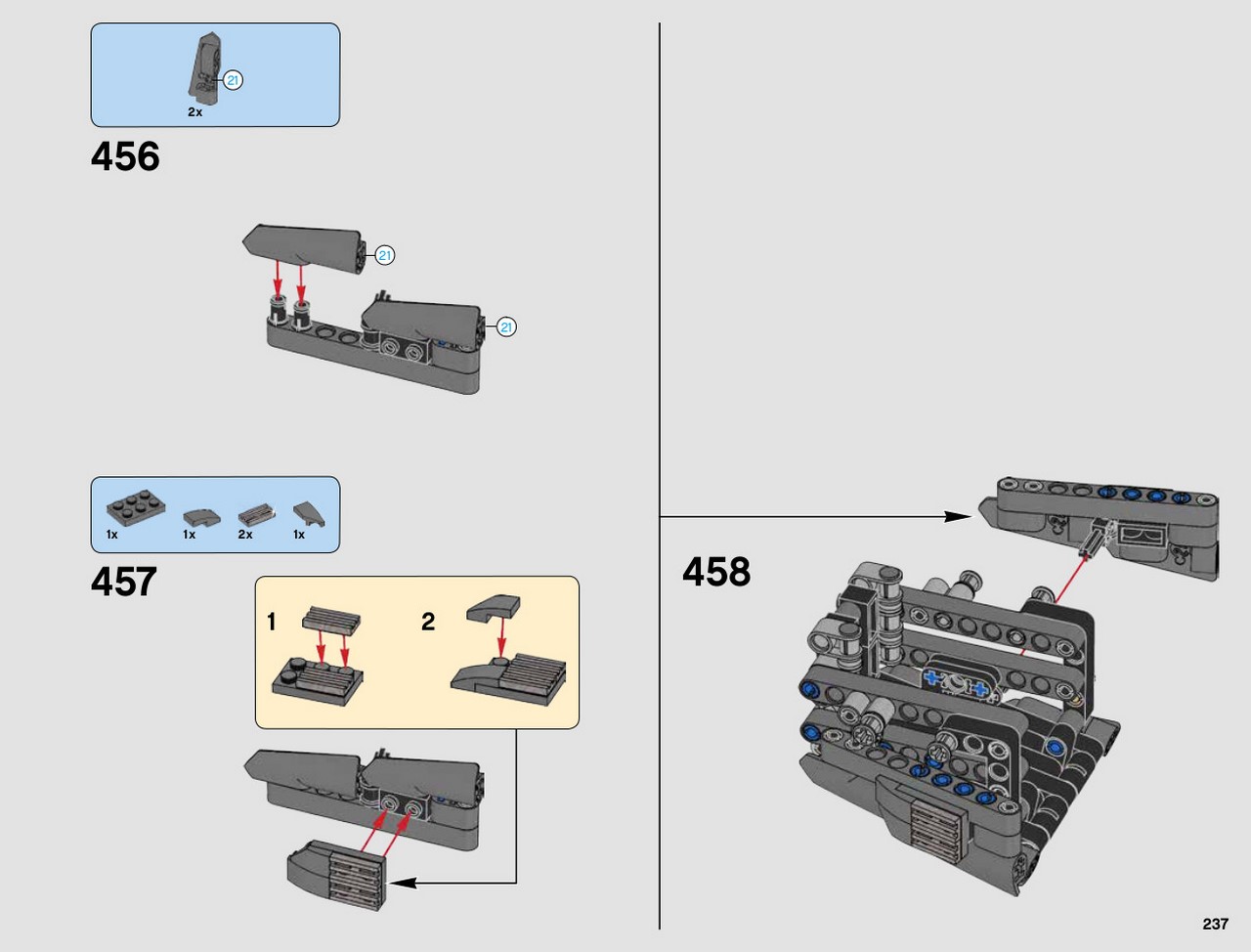 21
2x

456

21

21

1x 1x 2x 1x

457

1

2

458

237