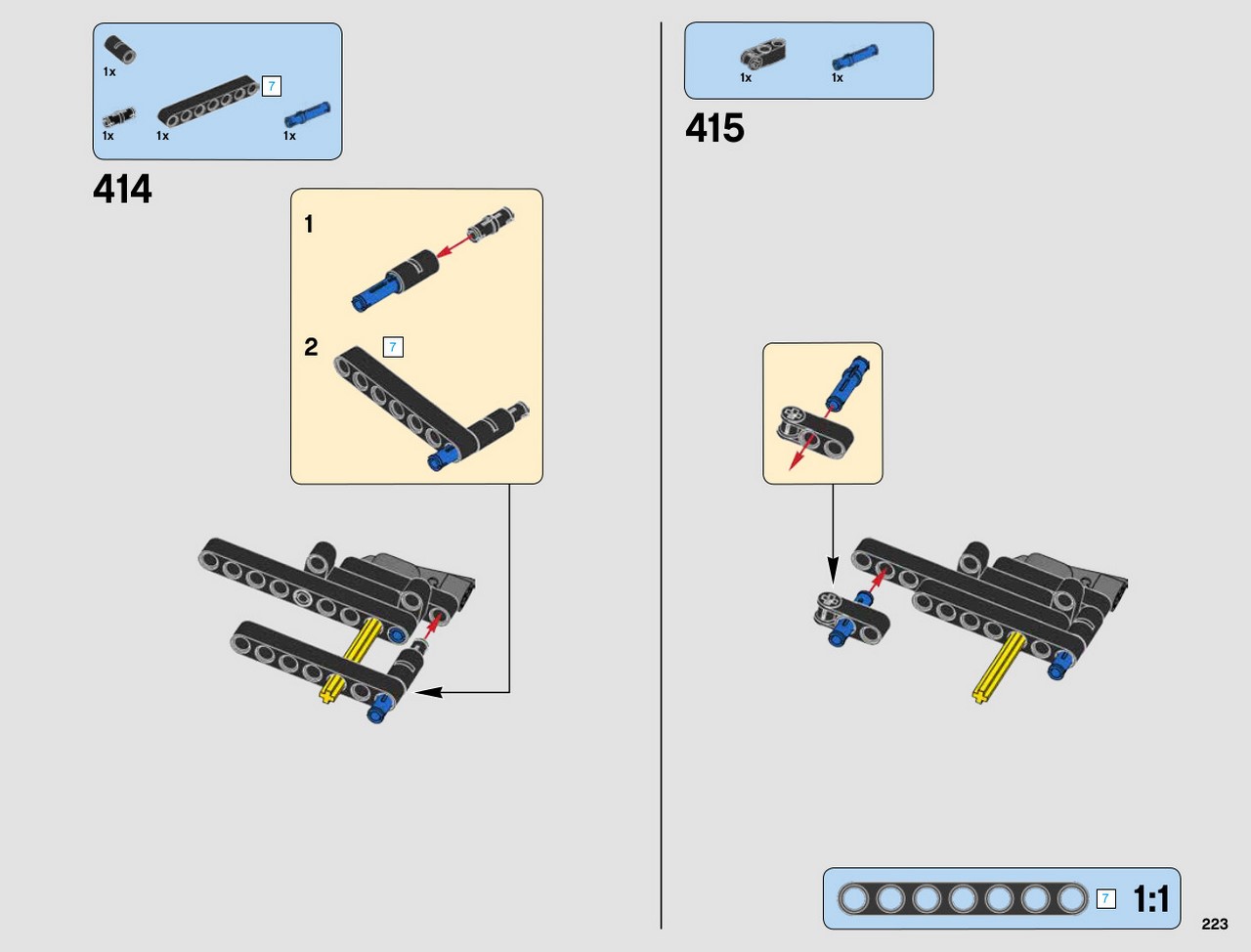 1x

7

1x 1x 1x

414

1

2 7

1x 1x

415

7 1:1

223