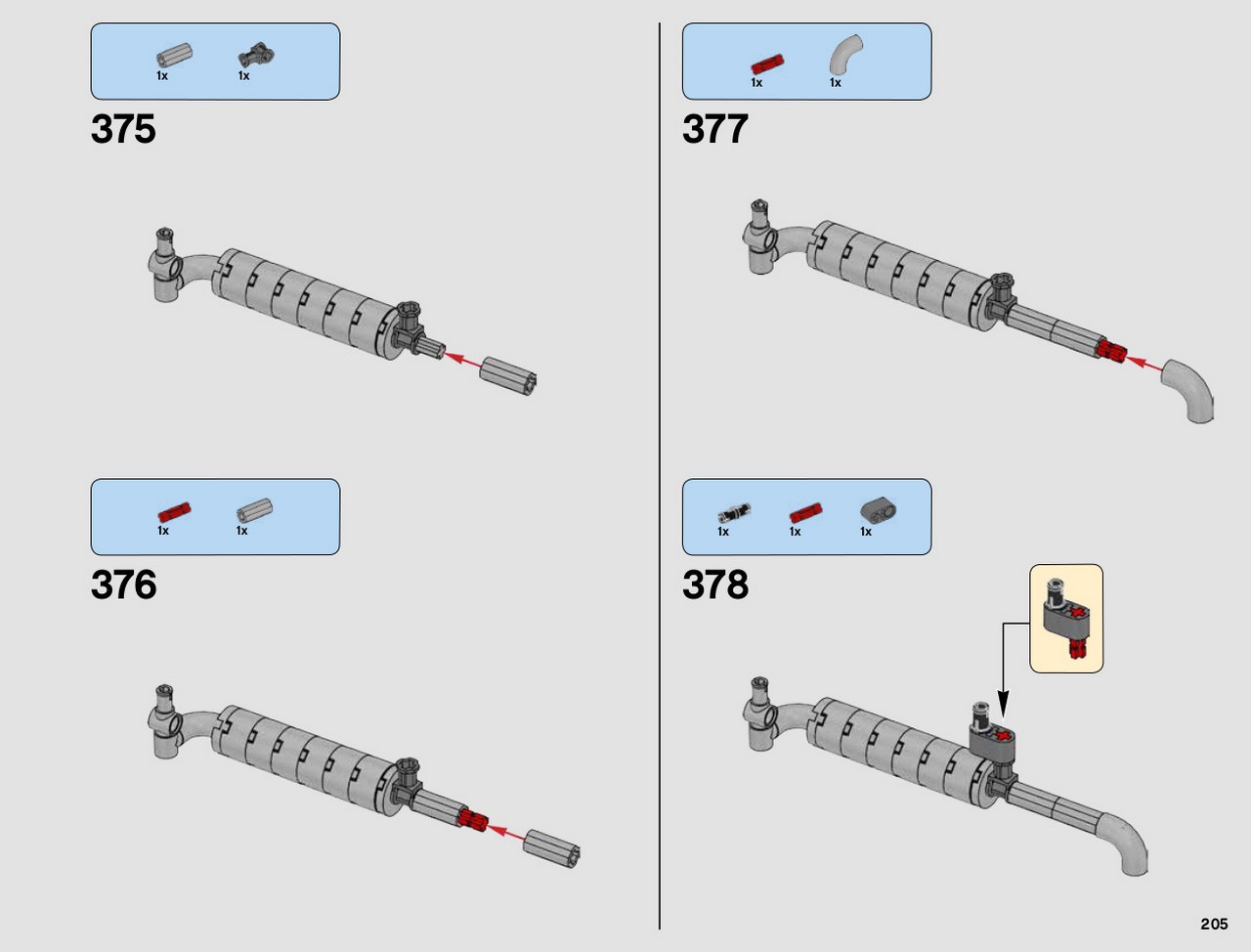 1x 1x

375

1x 1x

376

1x 1x

377

1x 1x 1x

378

205