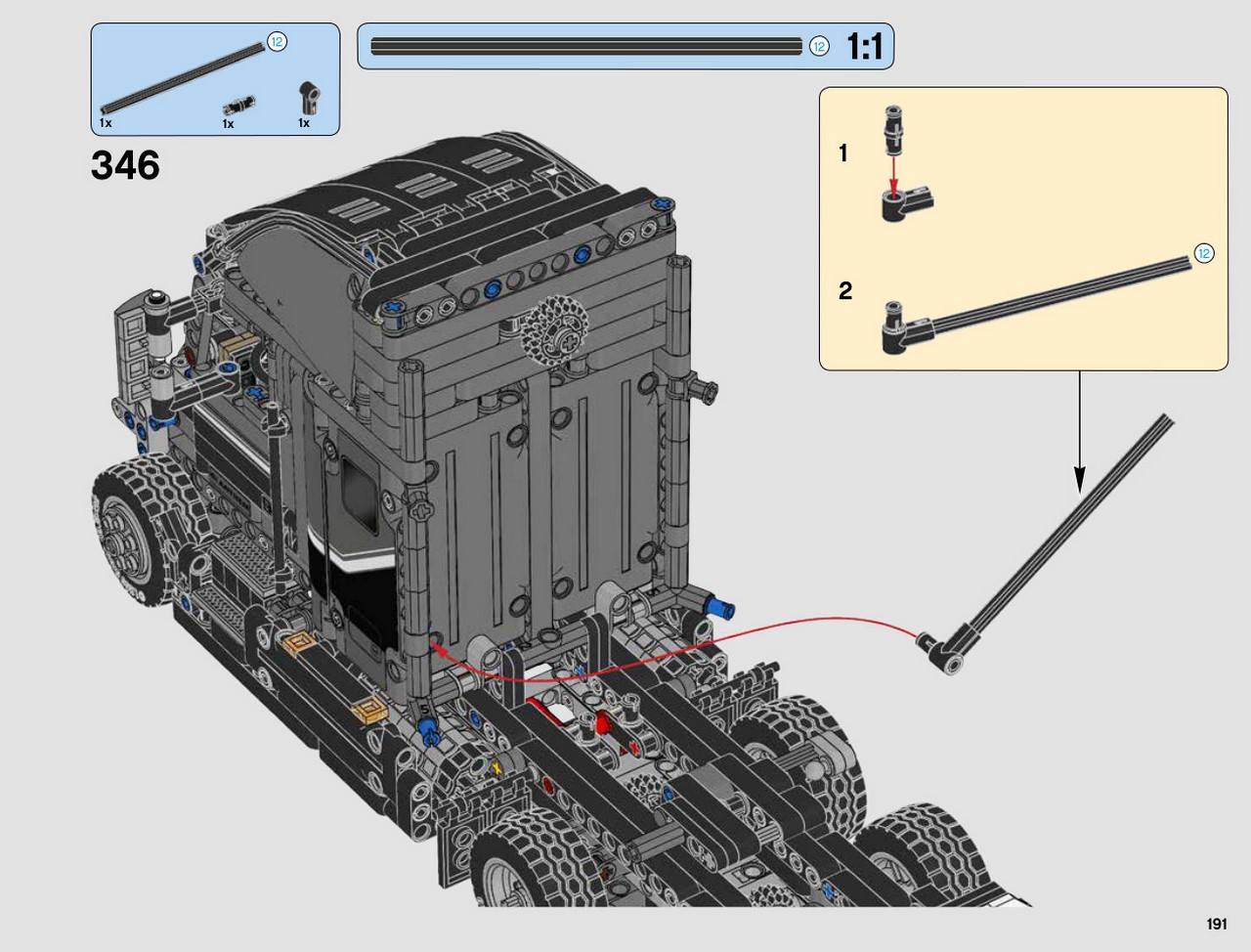 12
1x
1x
1x

12
1:1

346

1

2
12

191