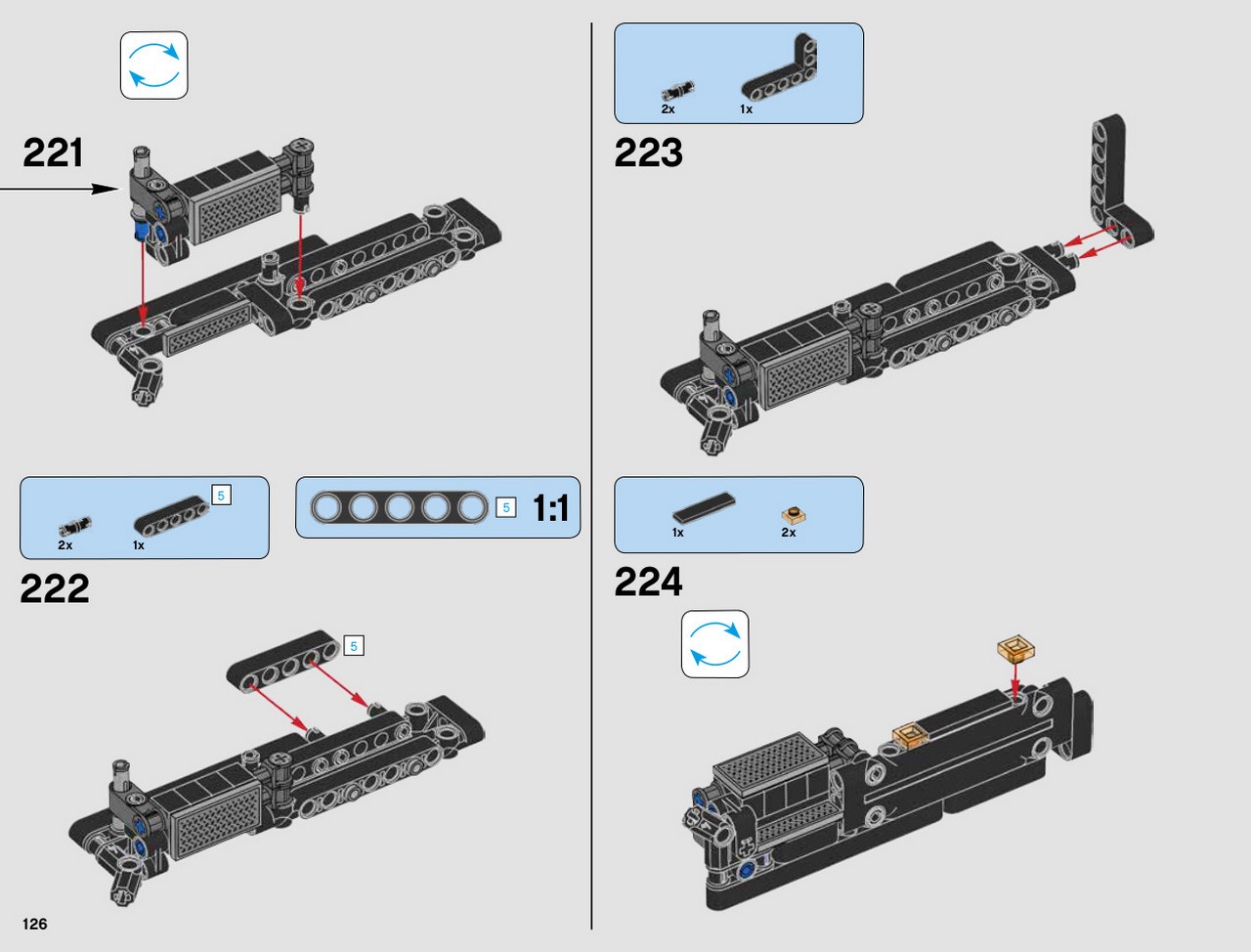 221

2x 1x 5

5 1:1

222

5

126

2x 1x

223

1x 2x

224