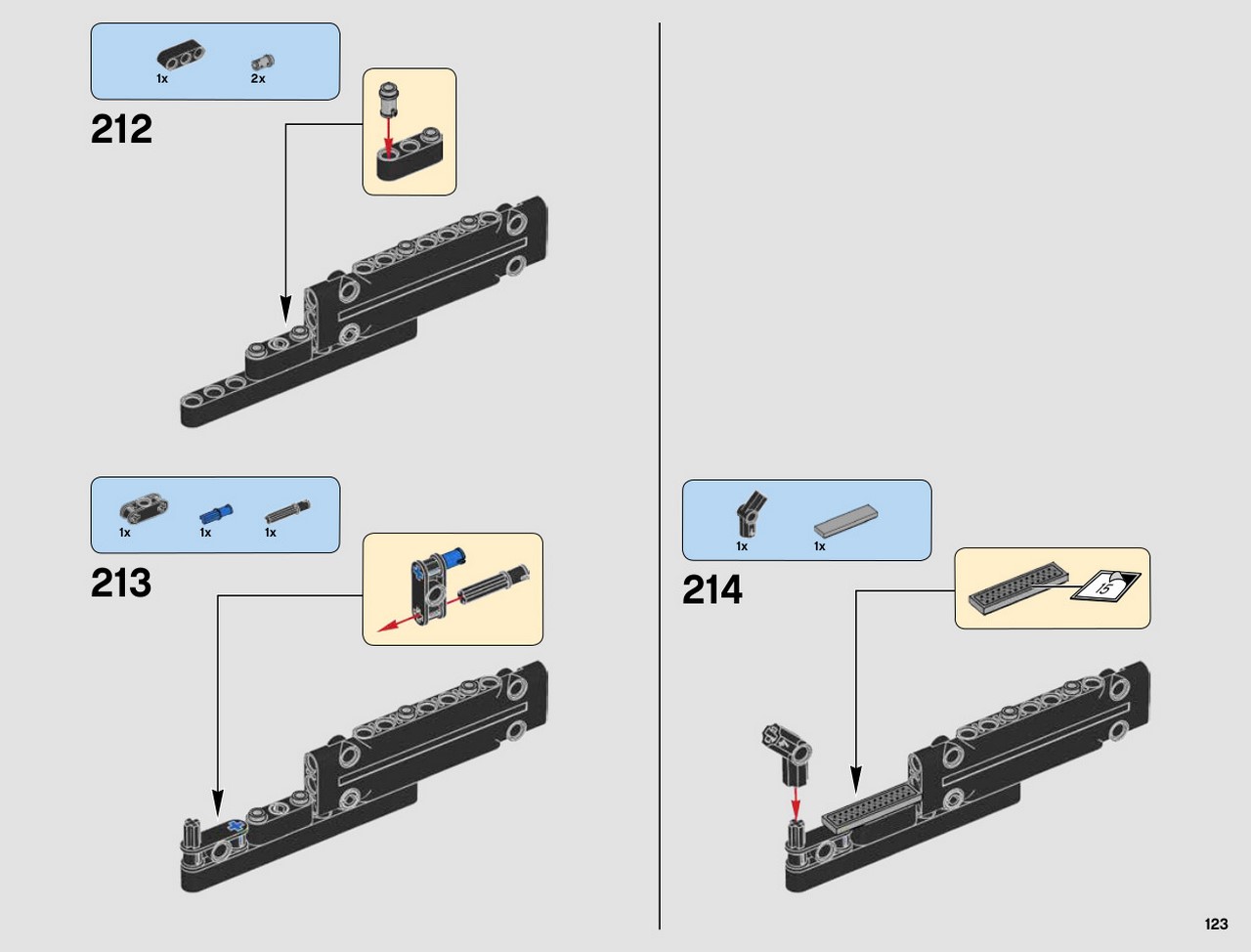 1x 2x

212

1x 1x 1x

213

1x 1x

214

15

123