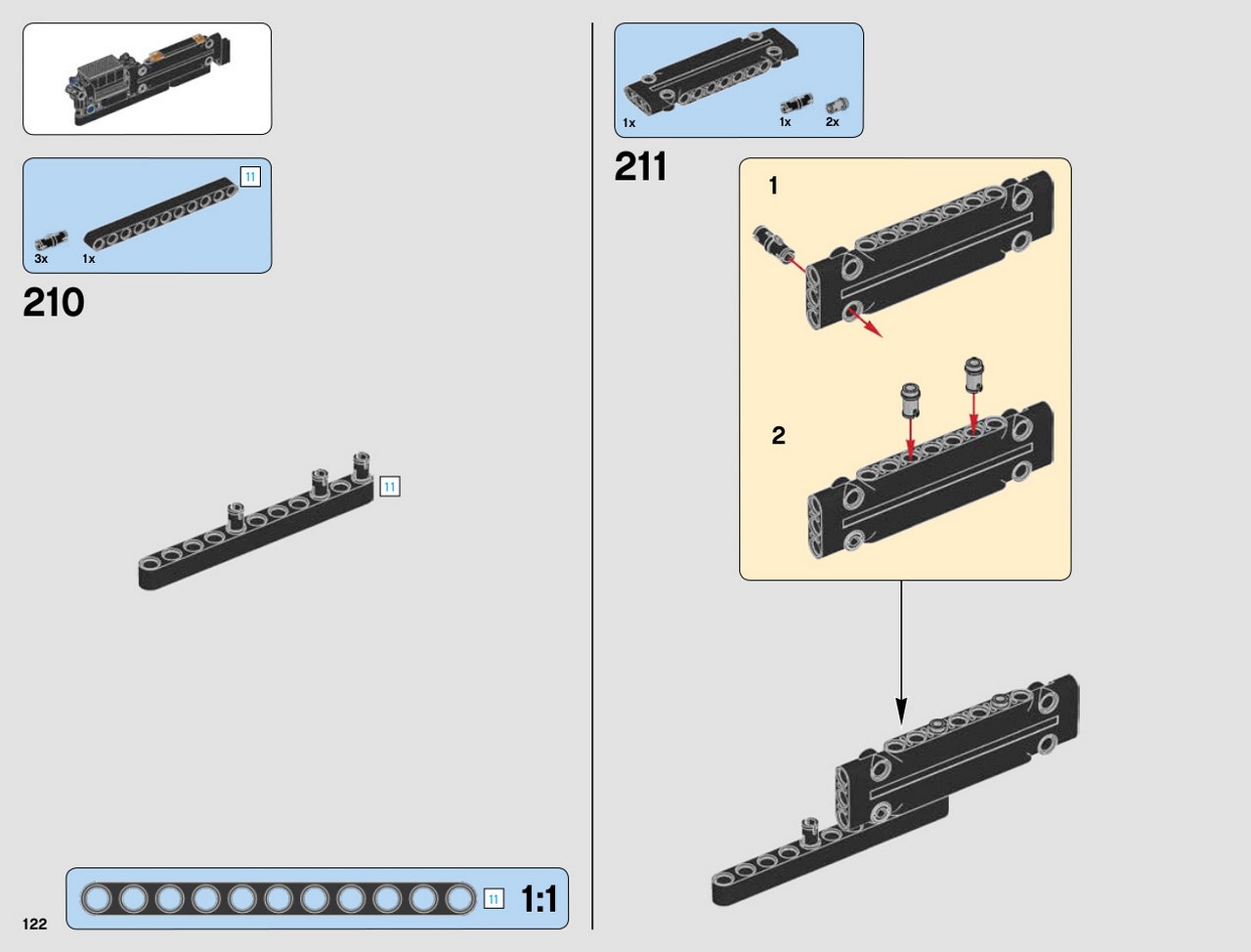 11

3x 1x

210

11

11 1:1

122

1x 1x 2x

211

1

2