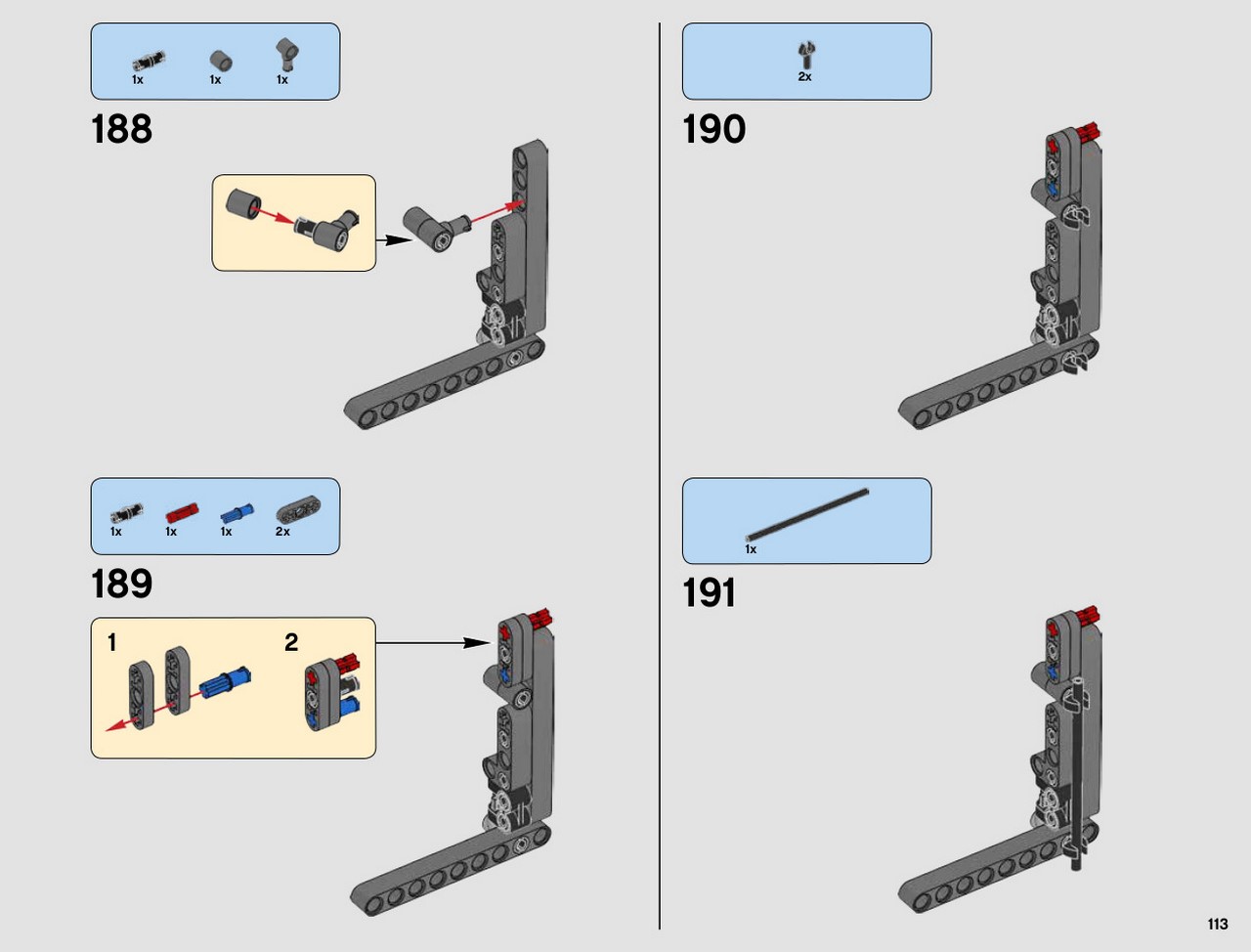 1x 1x 1x

188

1x 1x 1x 2x

189

1 2

2x

190

1x

191

113