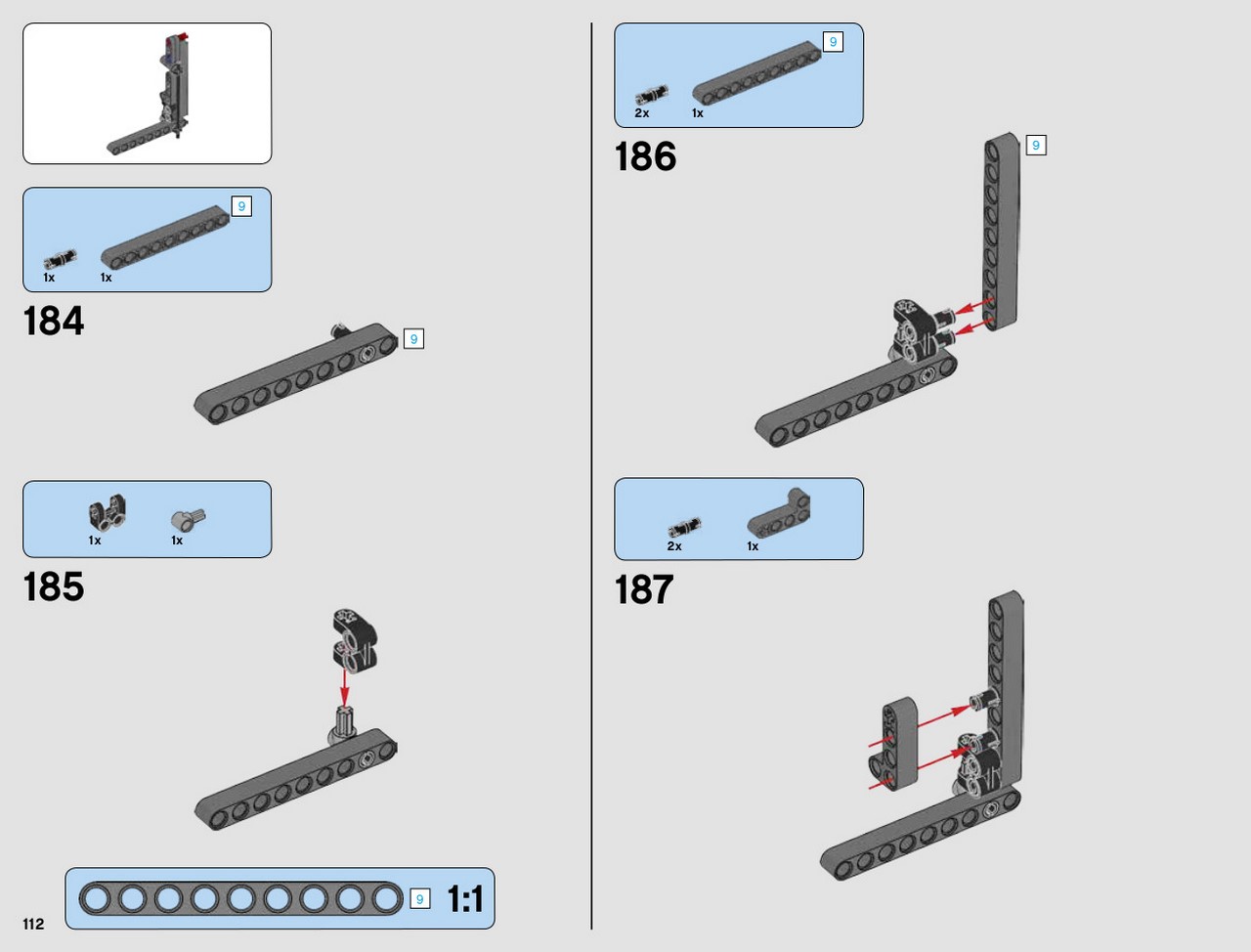 9

1x 1x

184

9

1x 1x

185

9

1:1

112

9

2x 1x

186

9

2x 1x

187