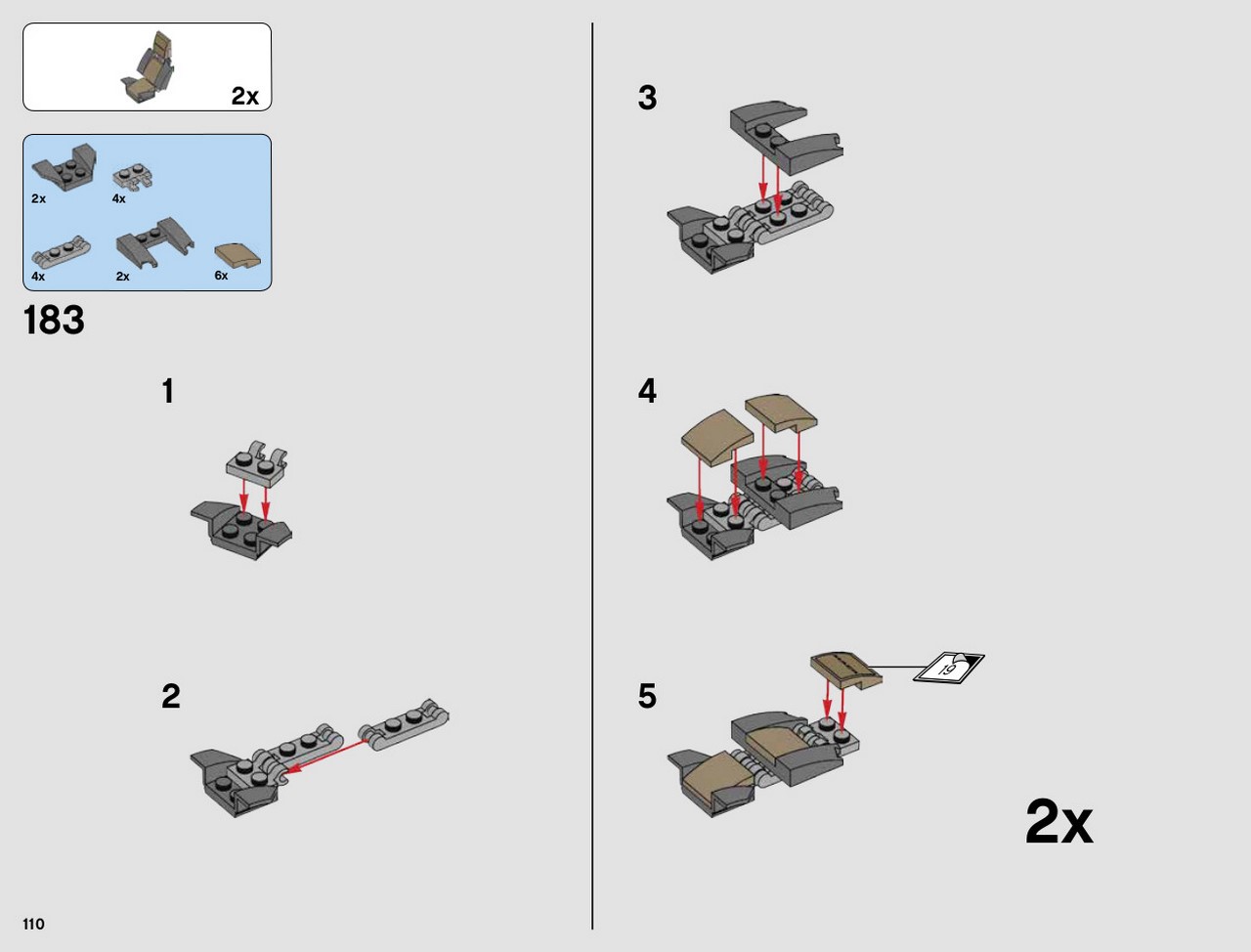 2x

2x
4x
4x
2x
6x

183

1

2

3

4

5

19

2x

110