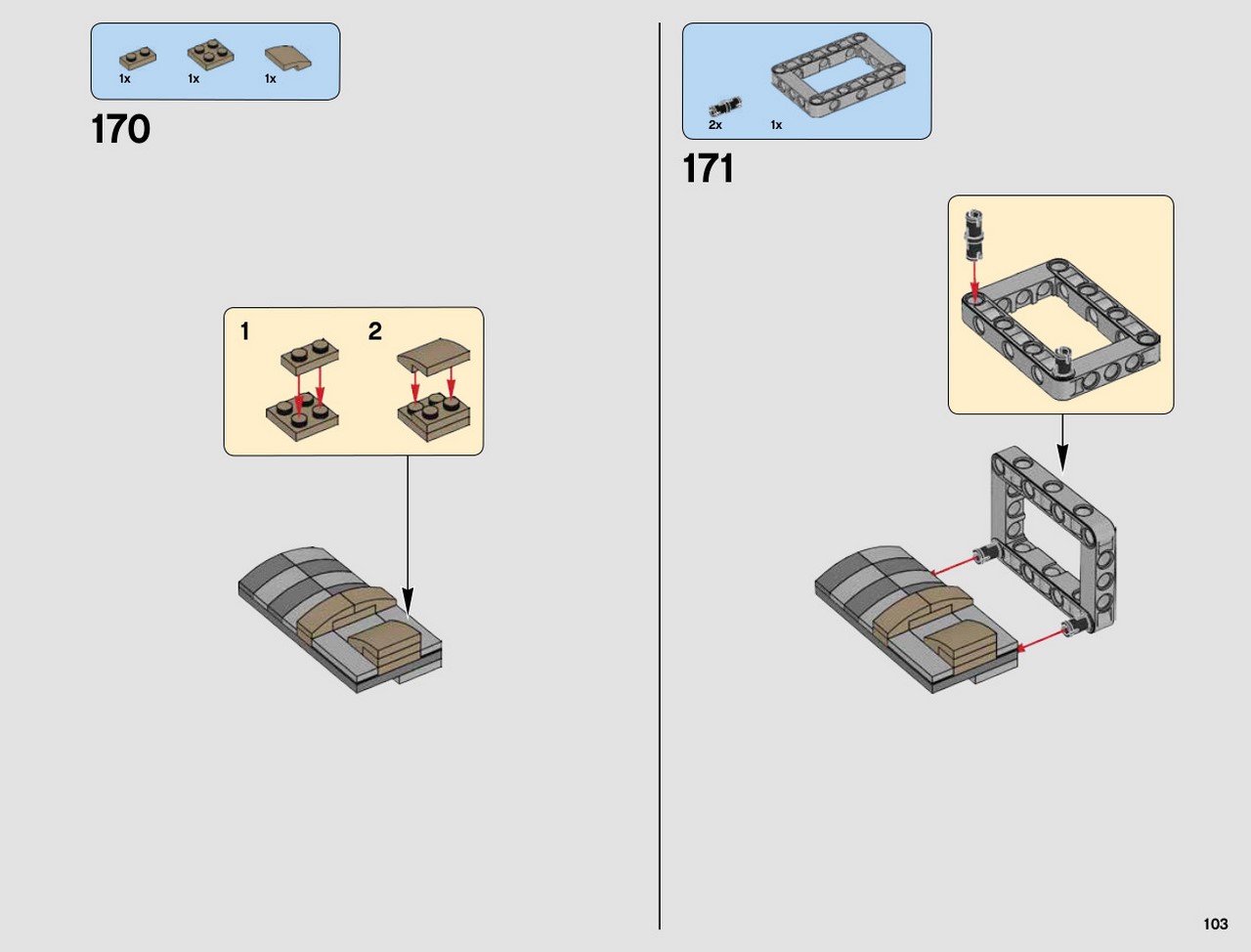 1x 1x 1x

170

1 2

2x 1x

171

103