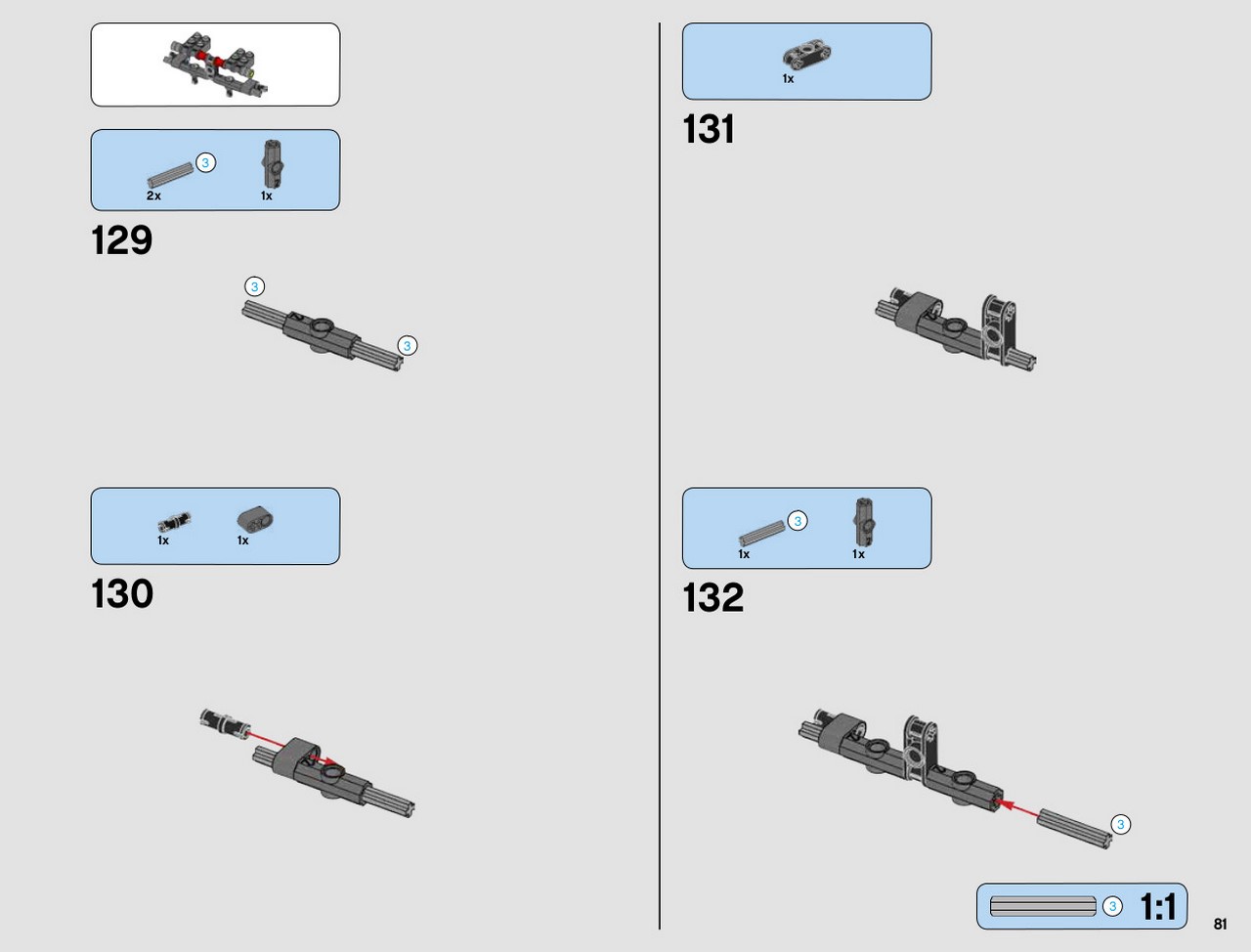 3
2x
1x

129

3
3

1x
1x

130

1x

131

3
1x
1x

132

3

3
1:1

81