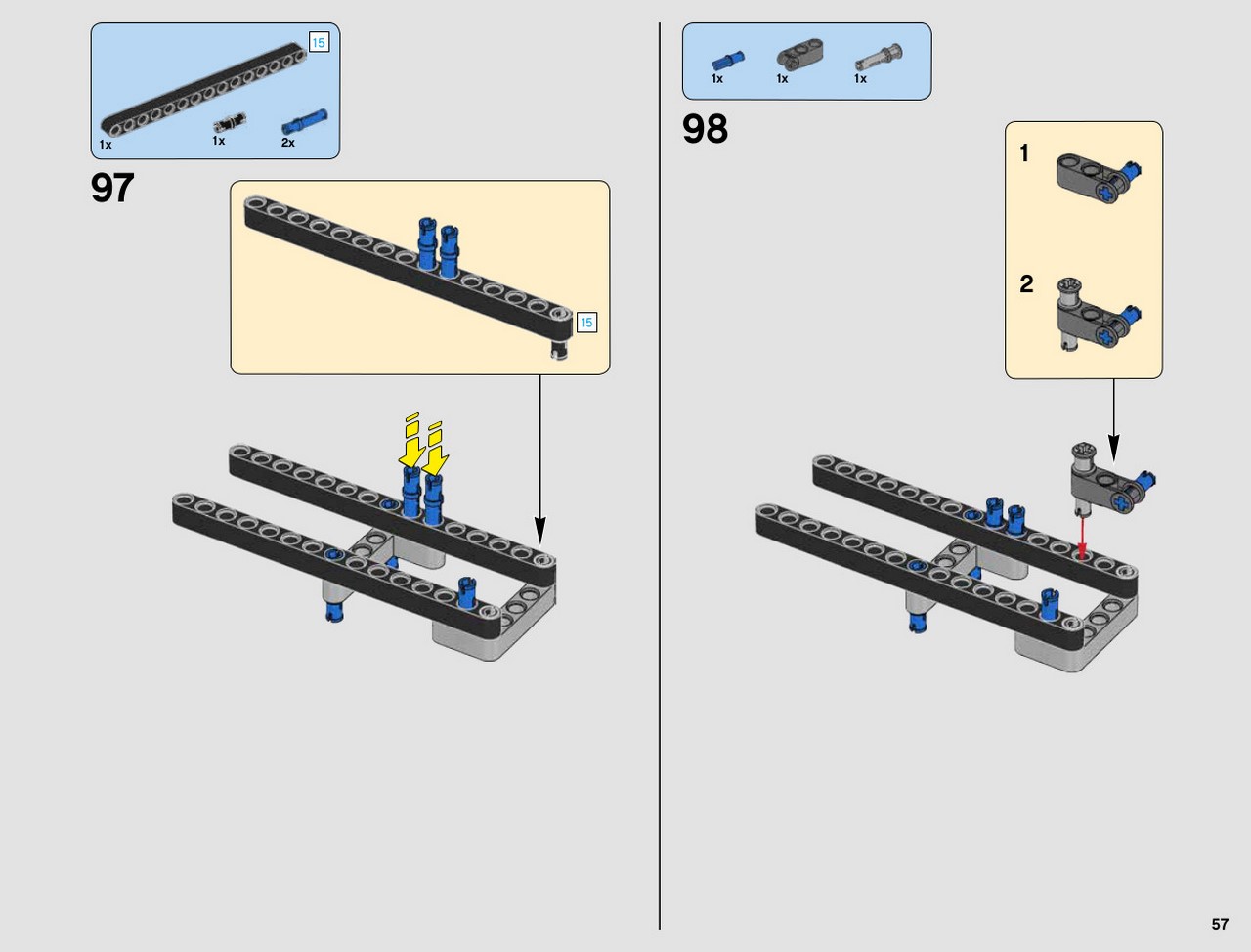 15

1x

1x

2x

97

15

1x

1x

1x

98

1

2

57