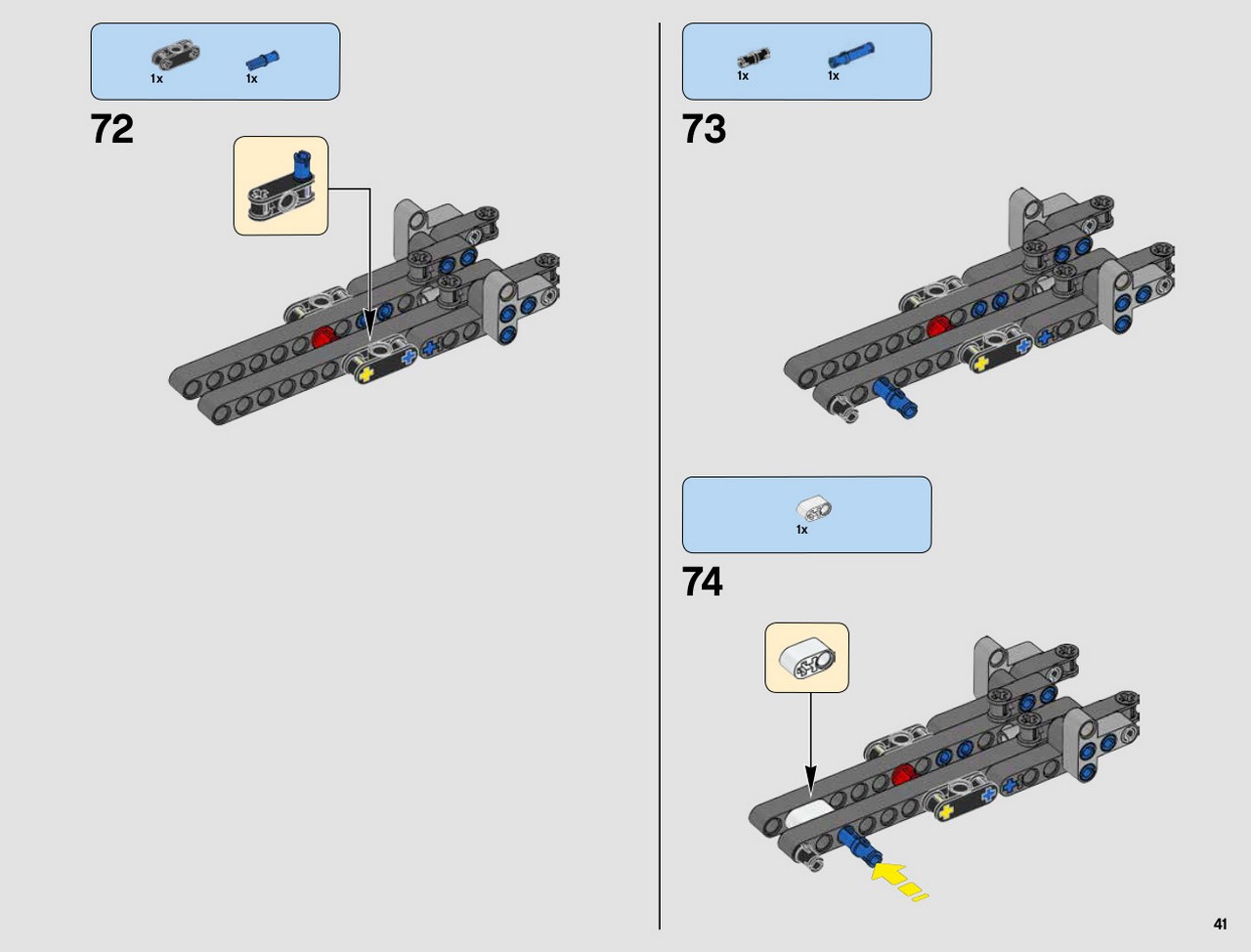 1x 1x

72

1x 1x

73

1x

74

41