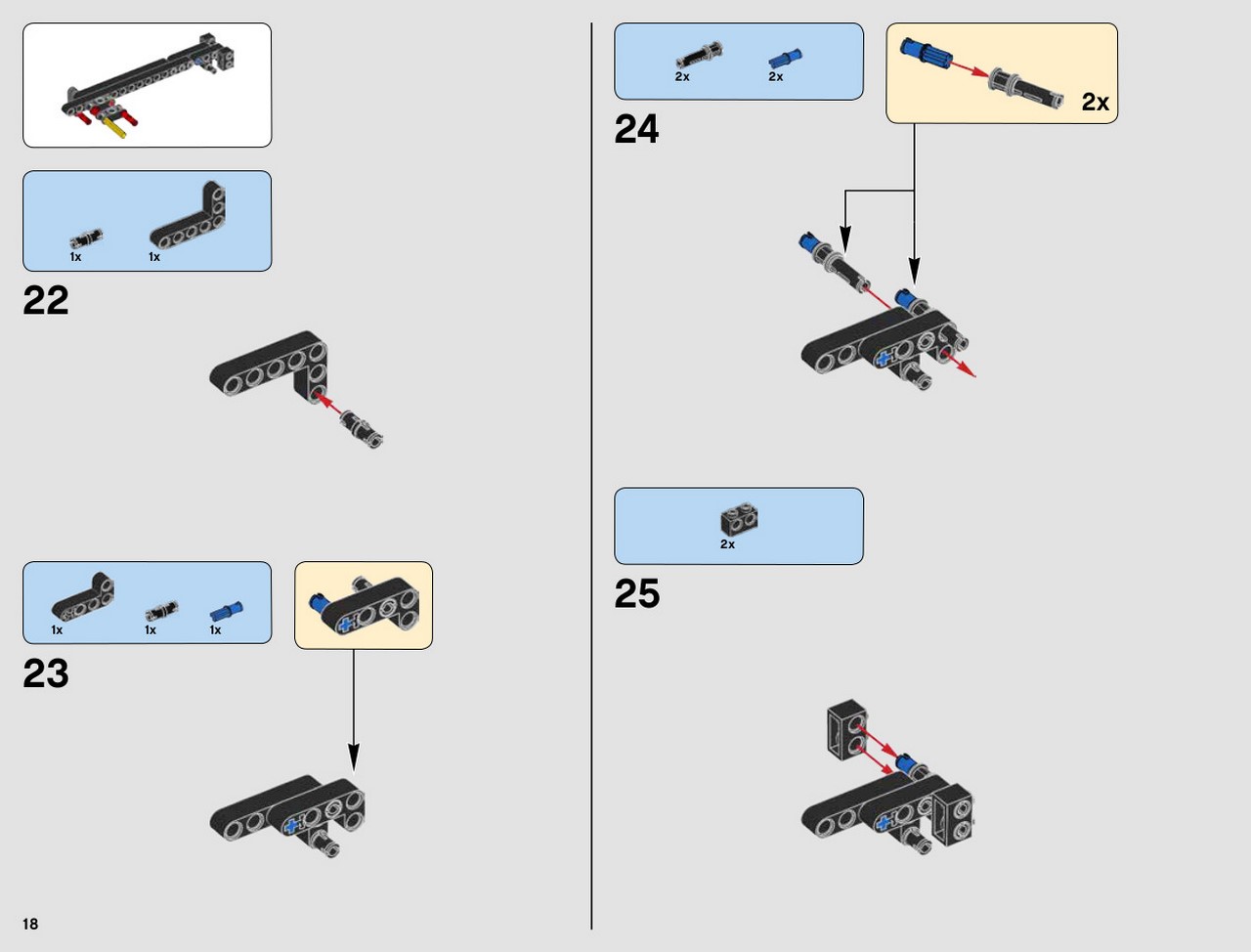 1x 1x

22

1x 1x 1x

23

2x 2x

2x

24

2x

25

18