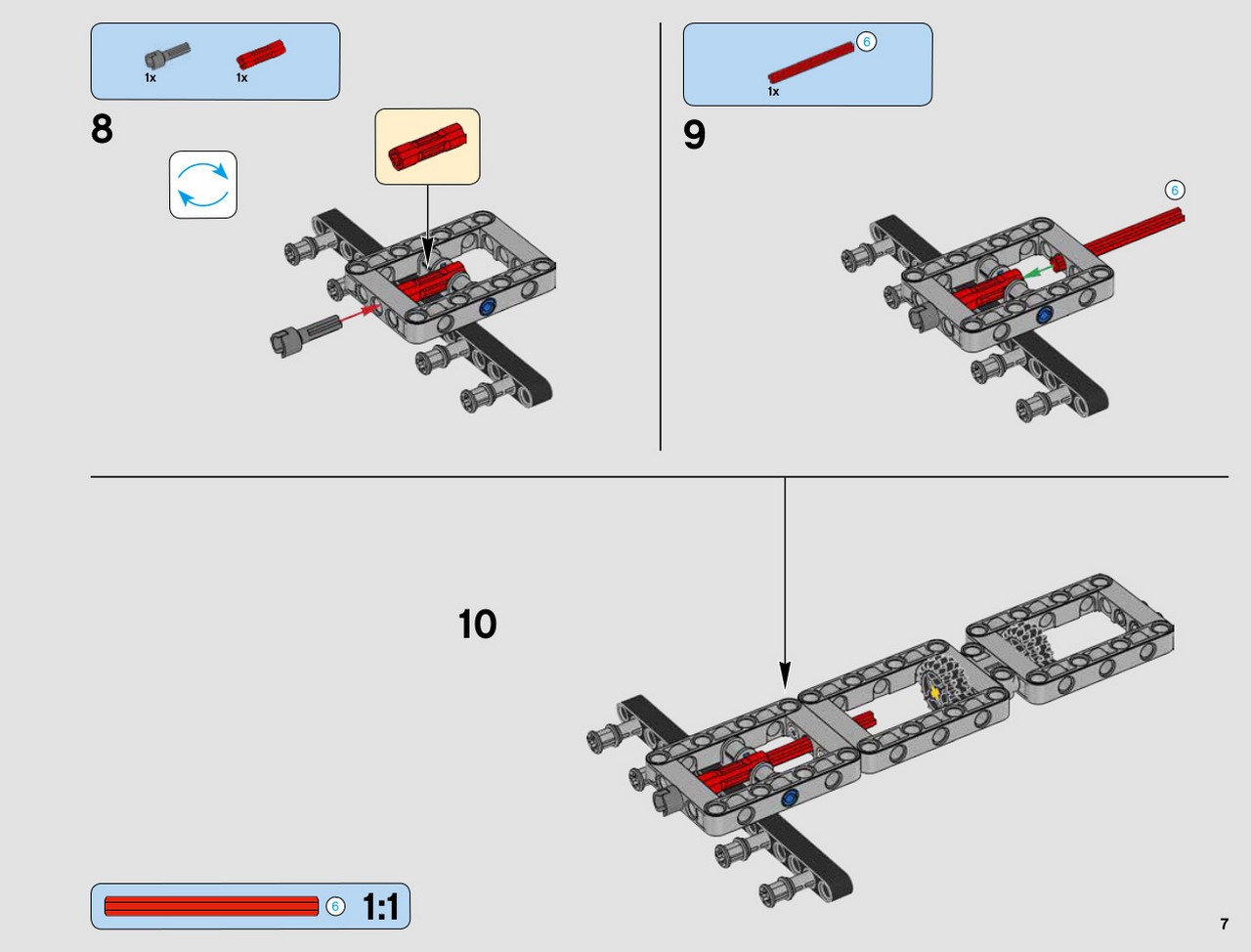 1x 1x

8

6

1x

9

6

10

6 1:1

7