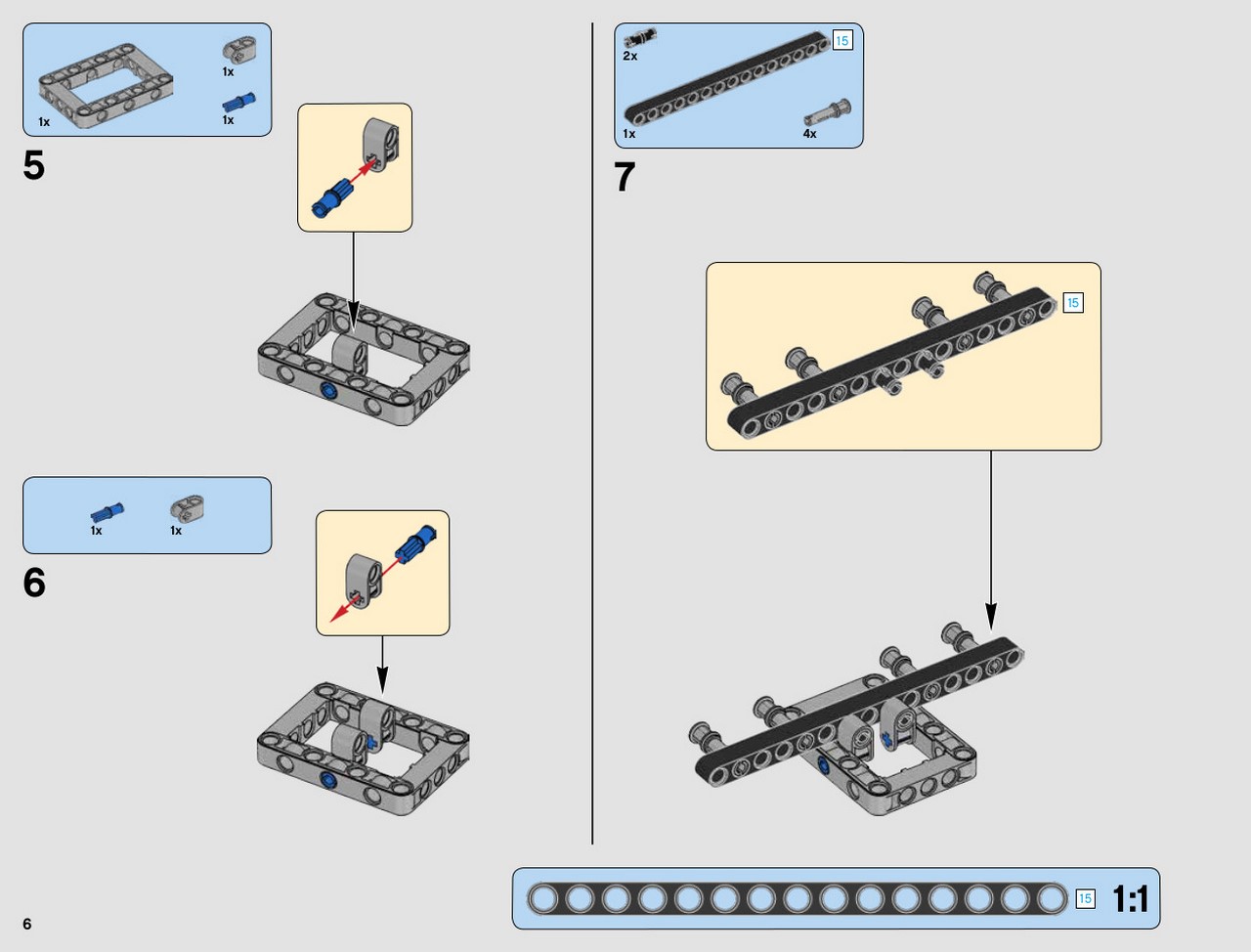 1x
1x
1x

5

1x
1x

6

2x
15
1x
4x

7

15

15
1:1

6