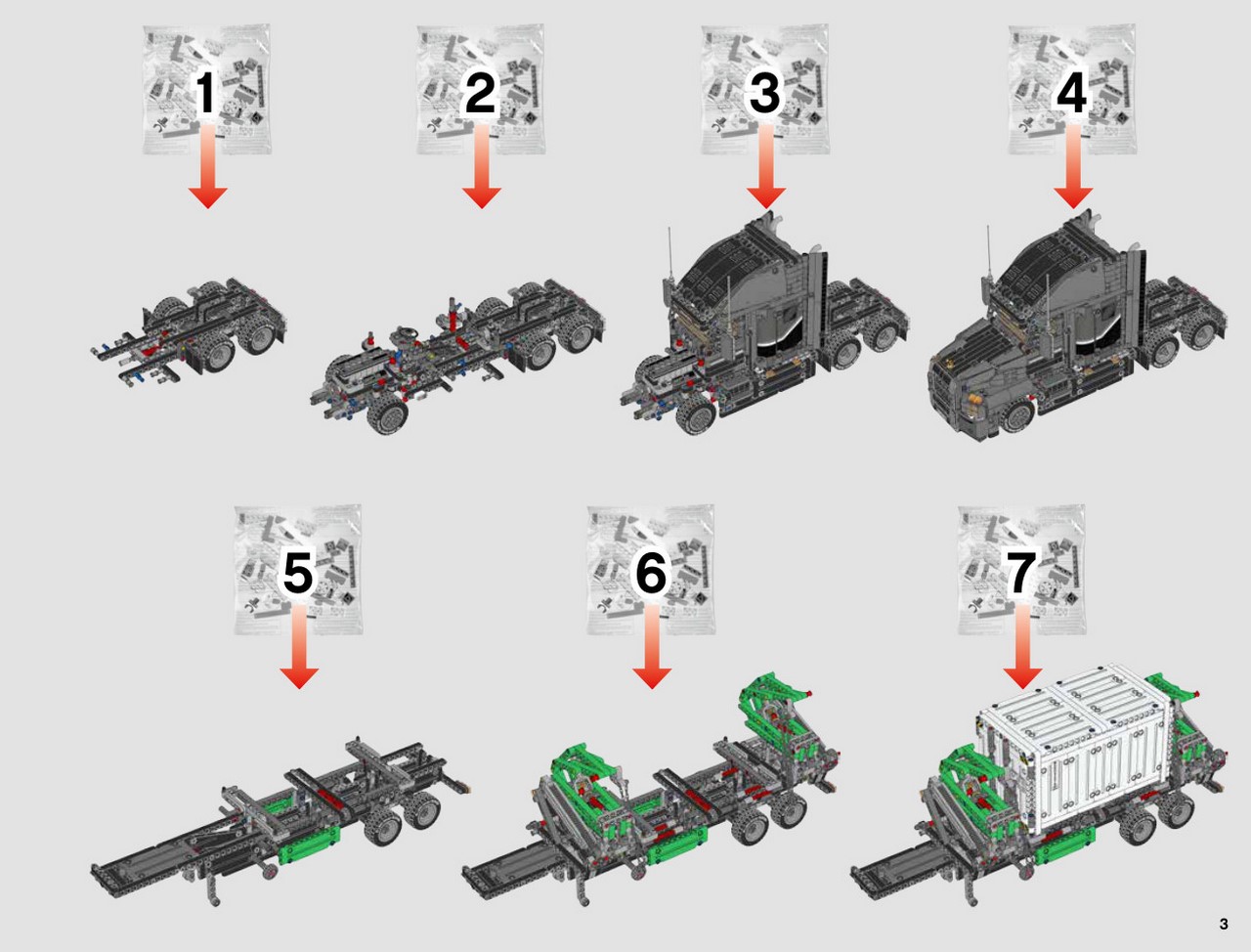 1
2
3
4
5
6
7
3