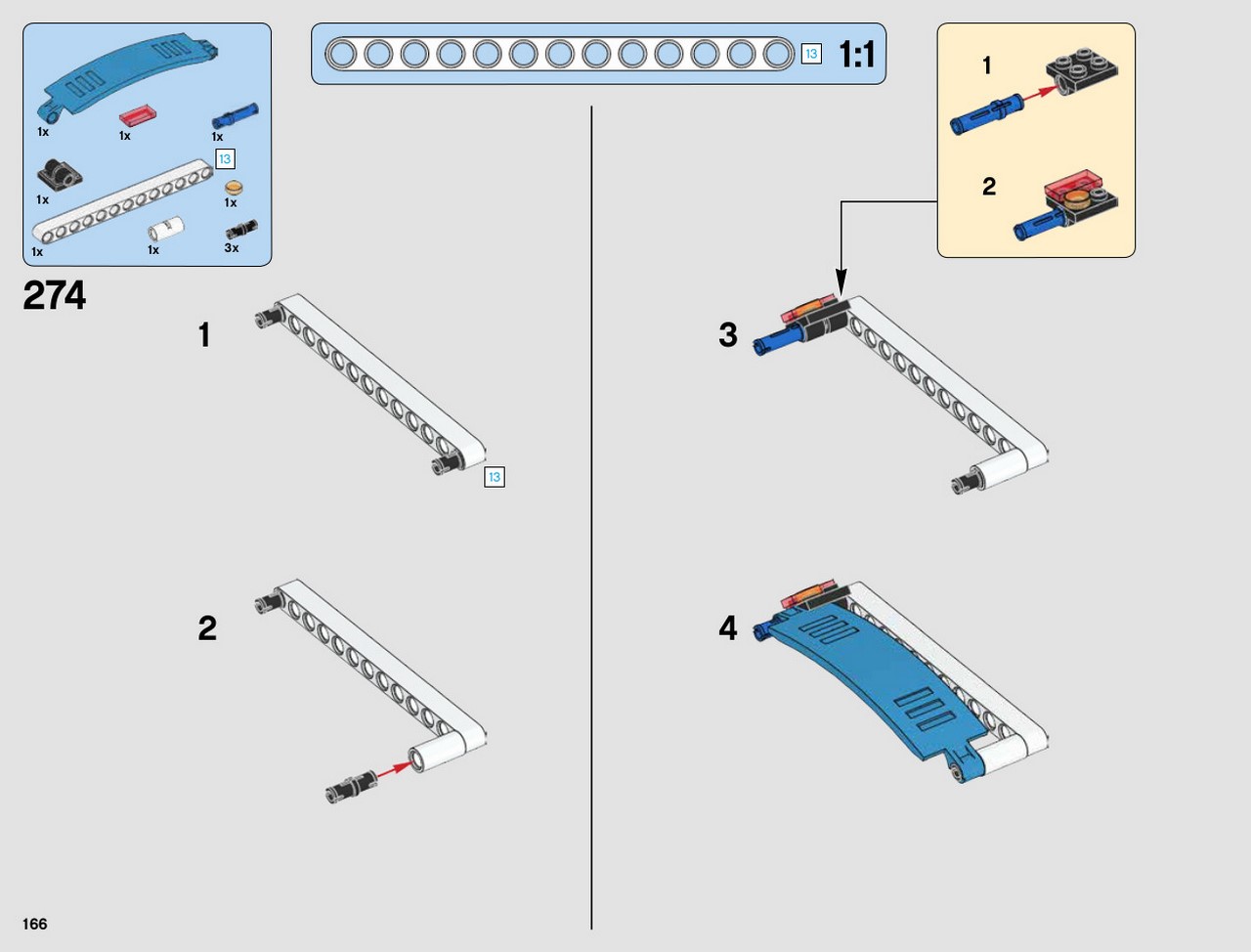 1x
1x
1x
13
1x
1x
1x
1x
3x

13 1:1

1
2

274

1
13

2

3

4

166