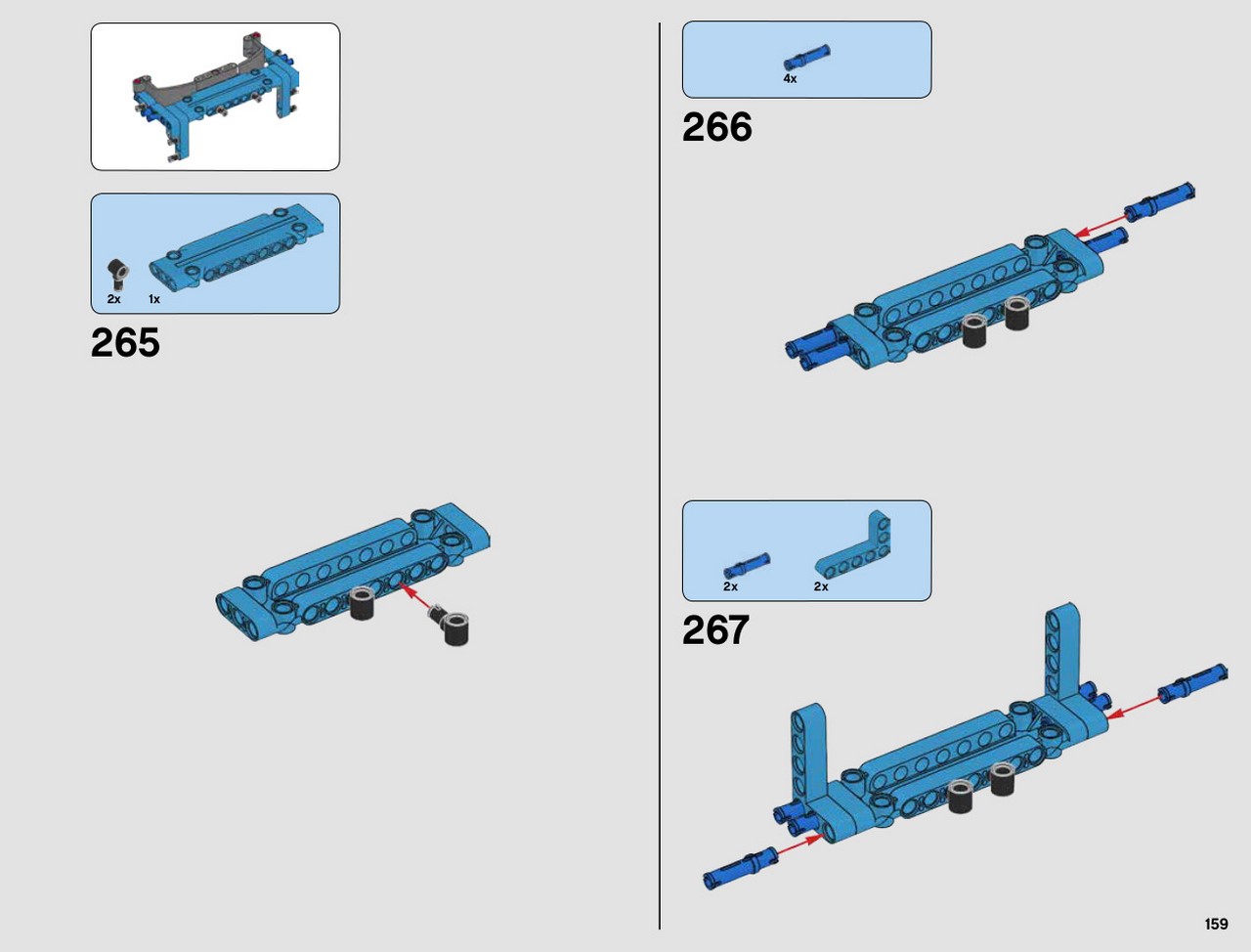 2x 1x

265

4x

266

2x 2x

267

159