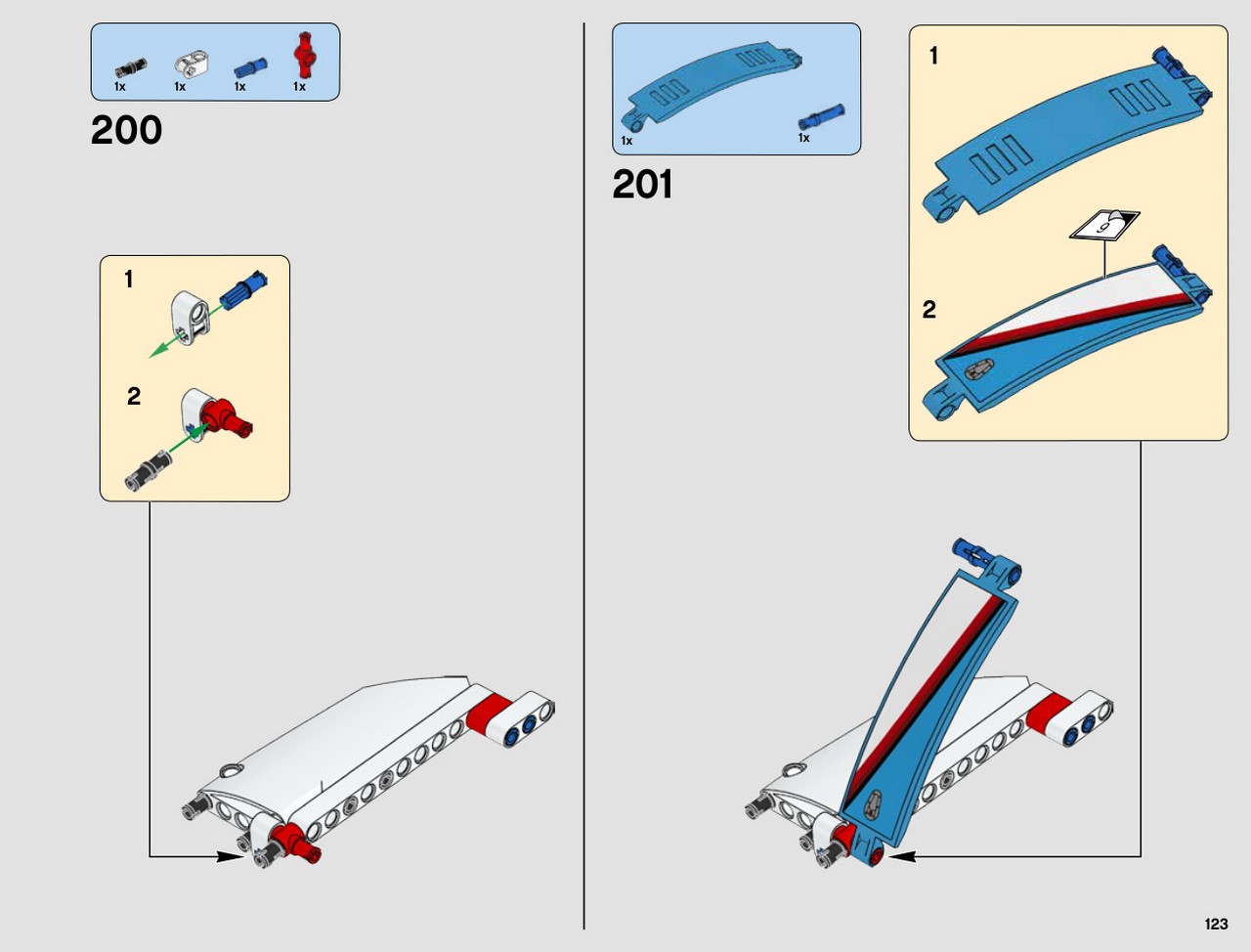 1x 1x 1x 1x

200

1

2

1x 1x

201

1

9

2

123