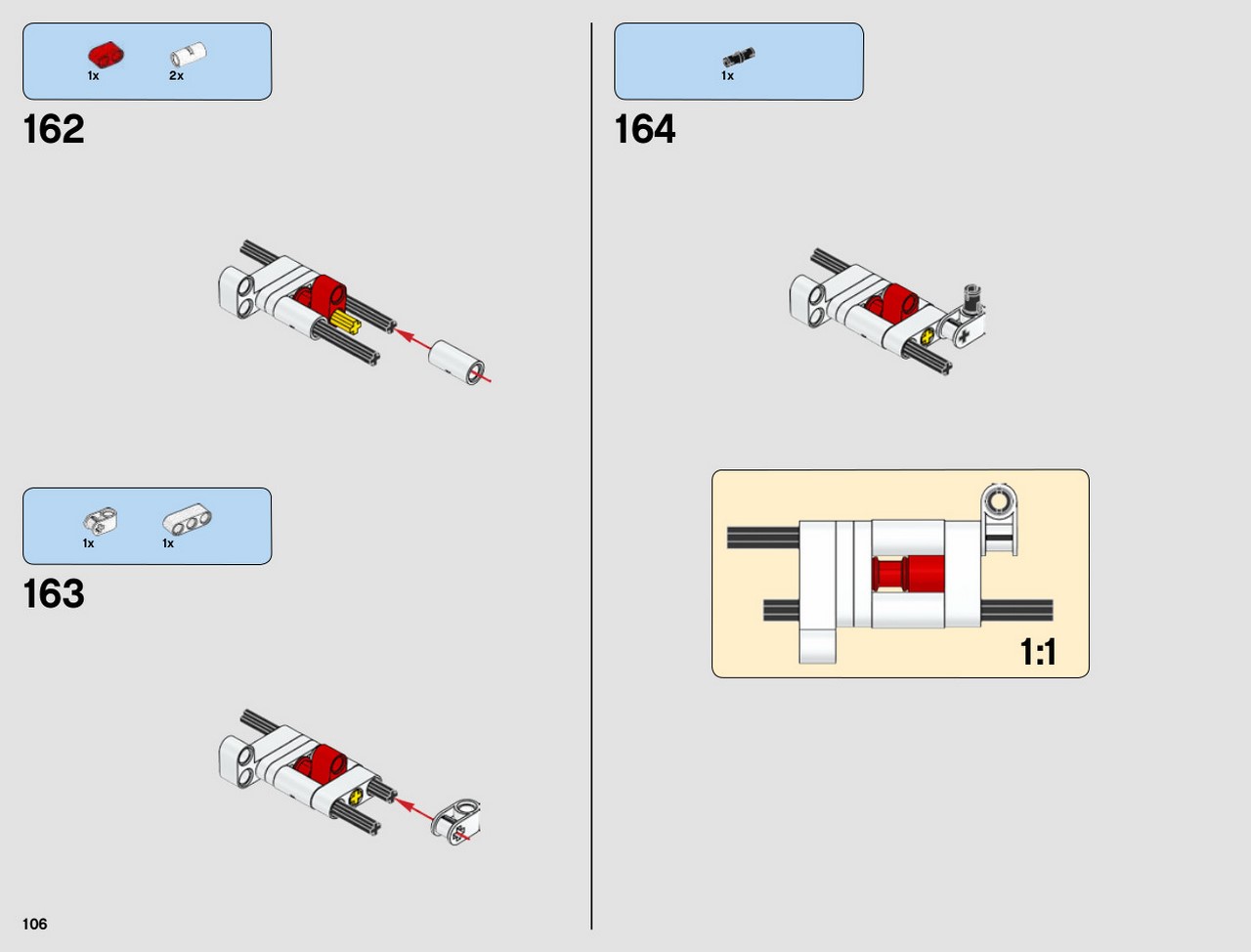 1x 2x

162

1x 1x

163

106

1x

164

1:1