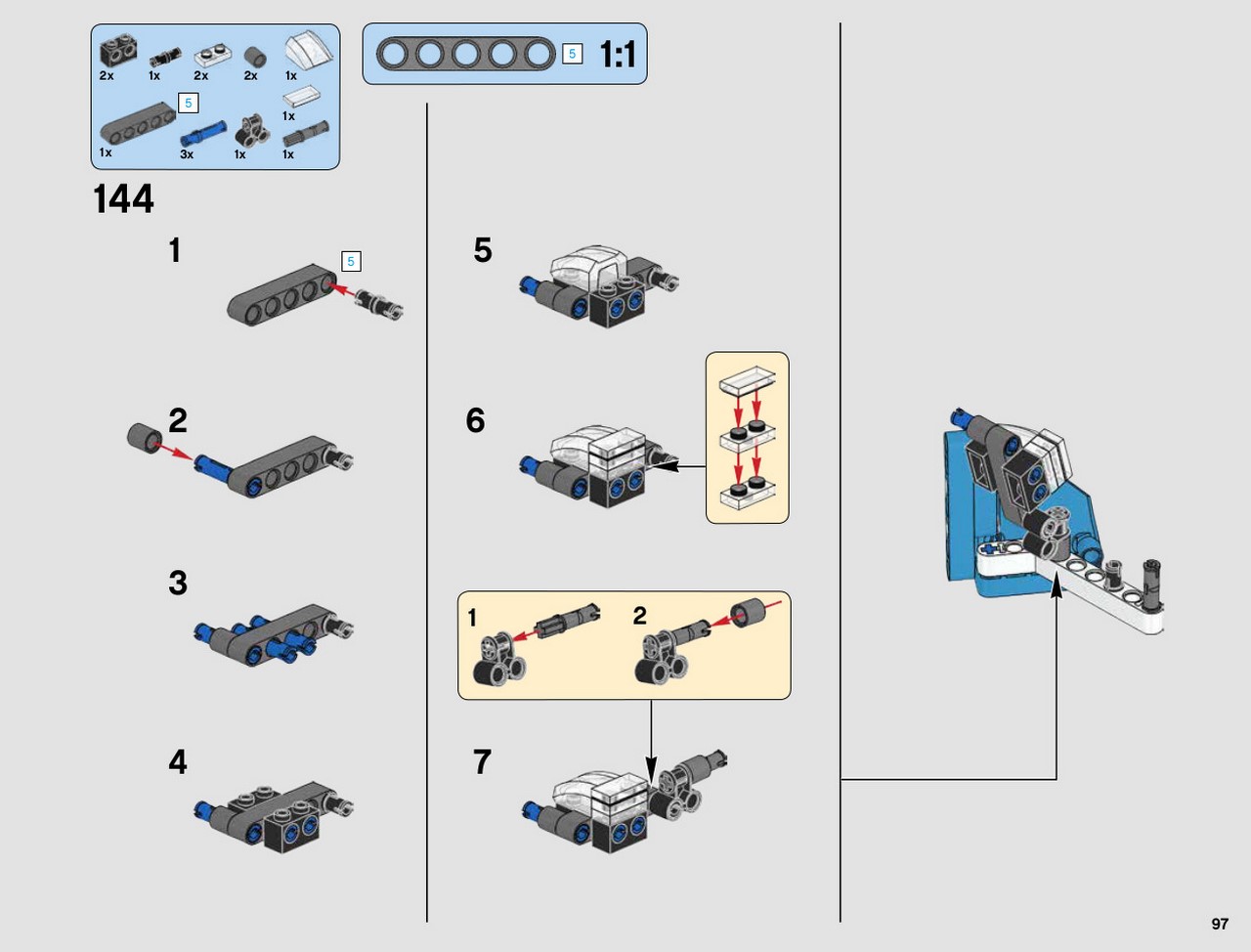 2x 1x 2x 2x 1x
5
1x
1x 3x 1x 1x

5 1:1

144

1
5

2

3

4

5

6

1 2

7

97