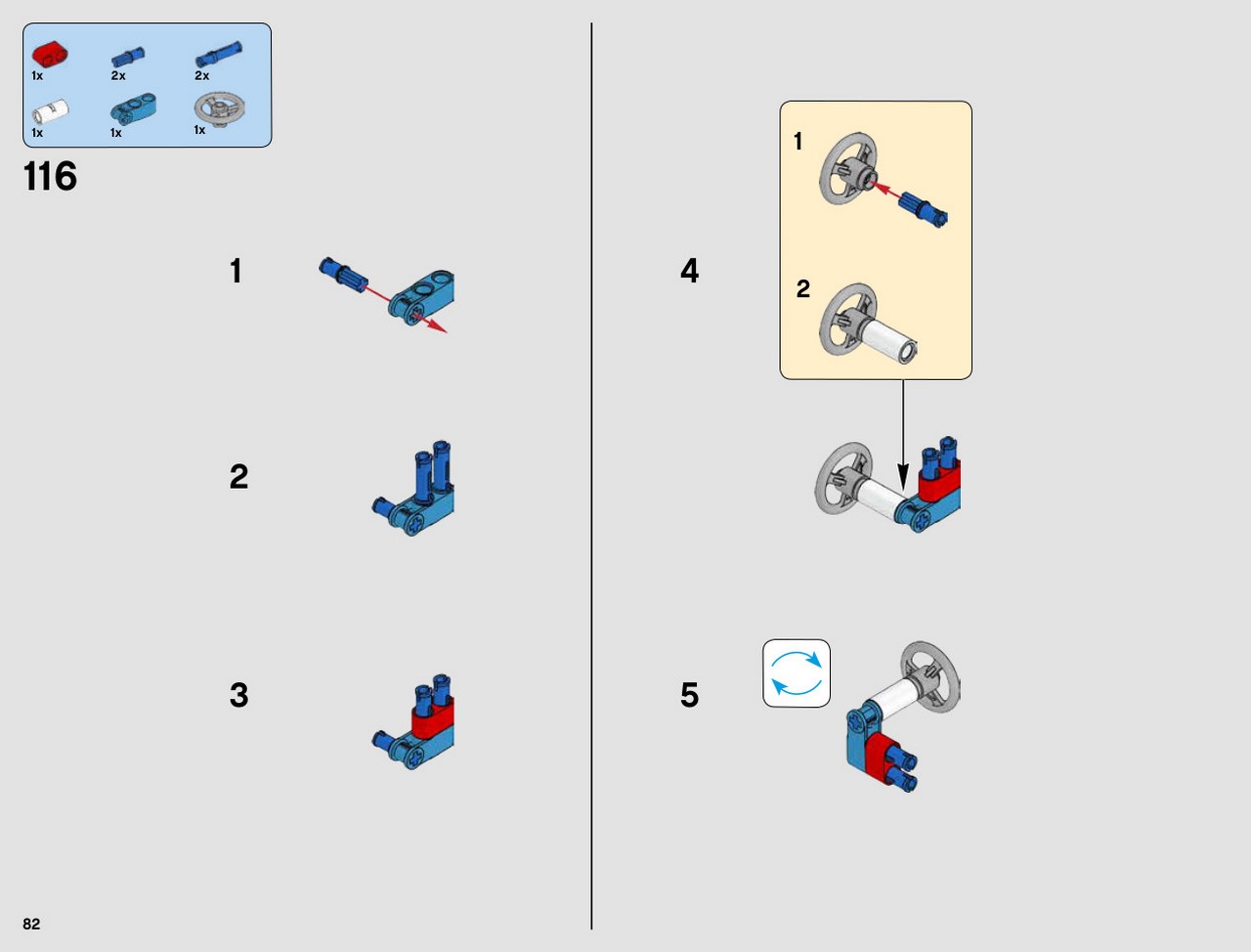 1x 2x 2x
1x 1x 1x

116

1

2

3

4

1

2

5

82