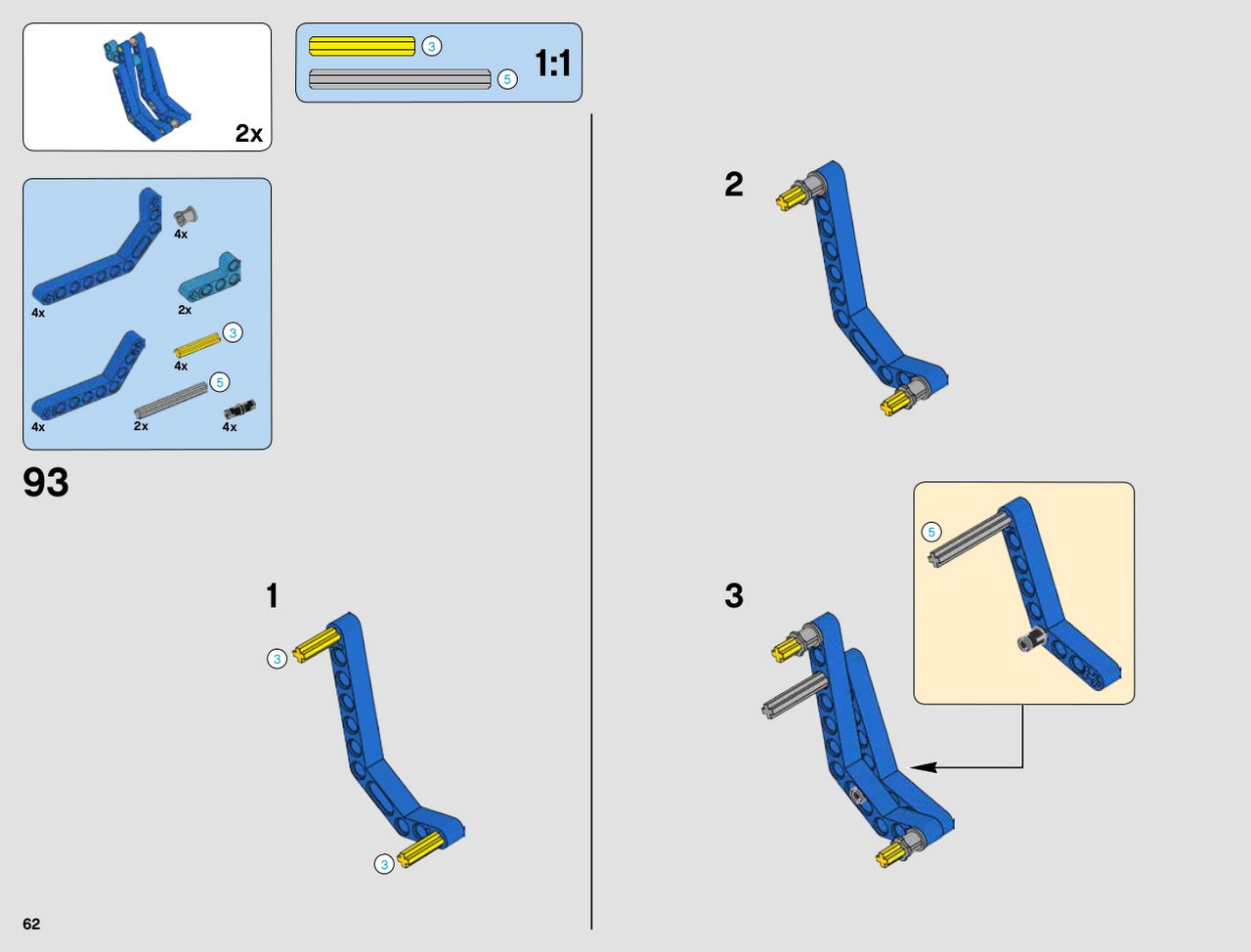 2x

3
5
1:1

4x
4x
2x
3
4x
5
4x
2x
4x

93

1
3
3

2

3
5

62