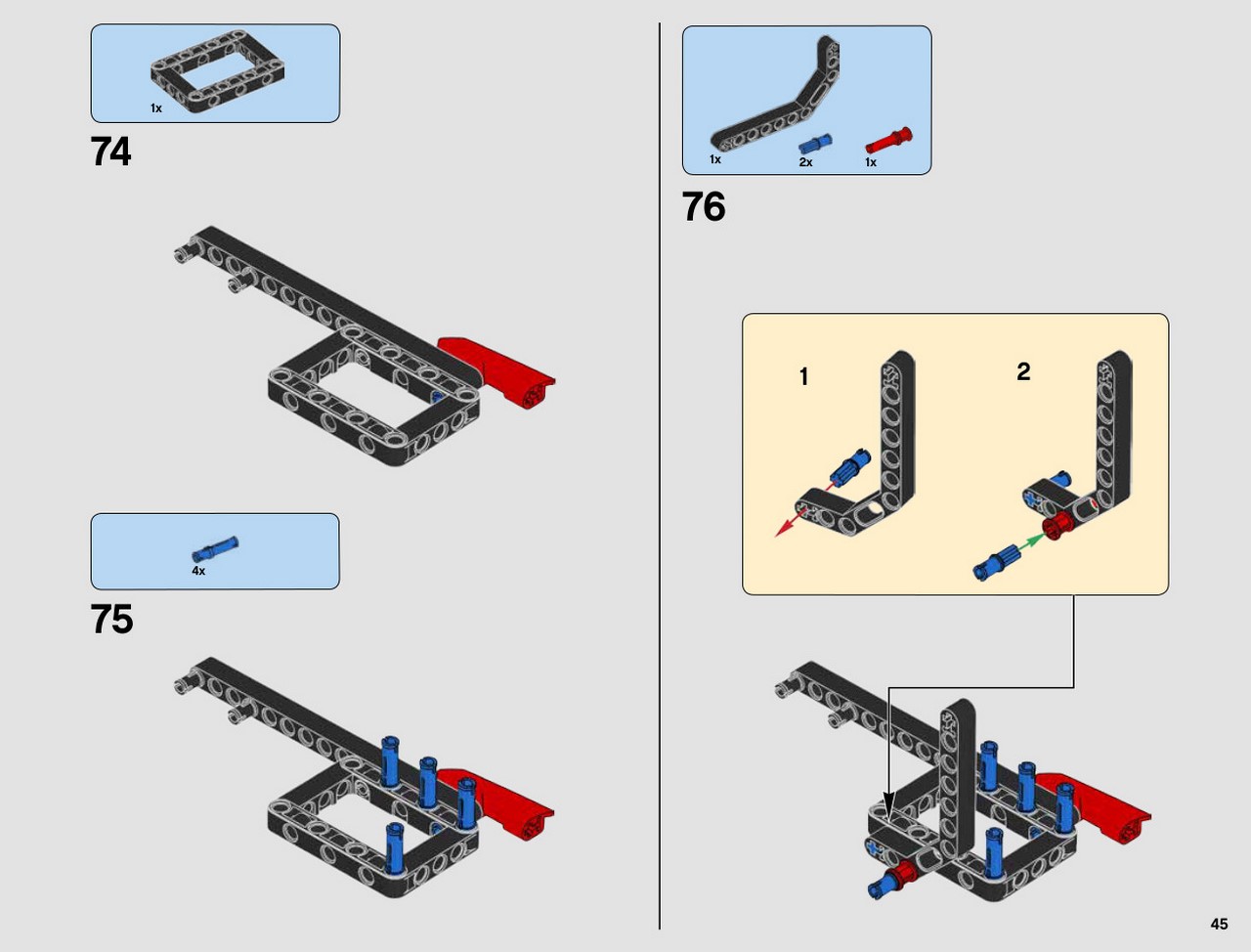 1x

74

4x

75

1x 2x 1x

76

1

2

45