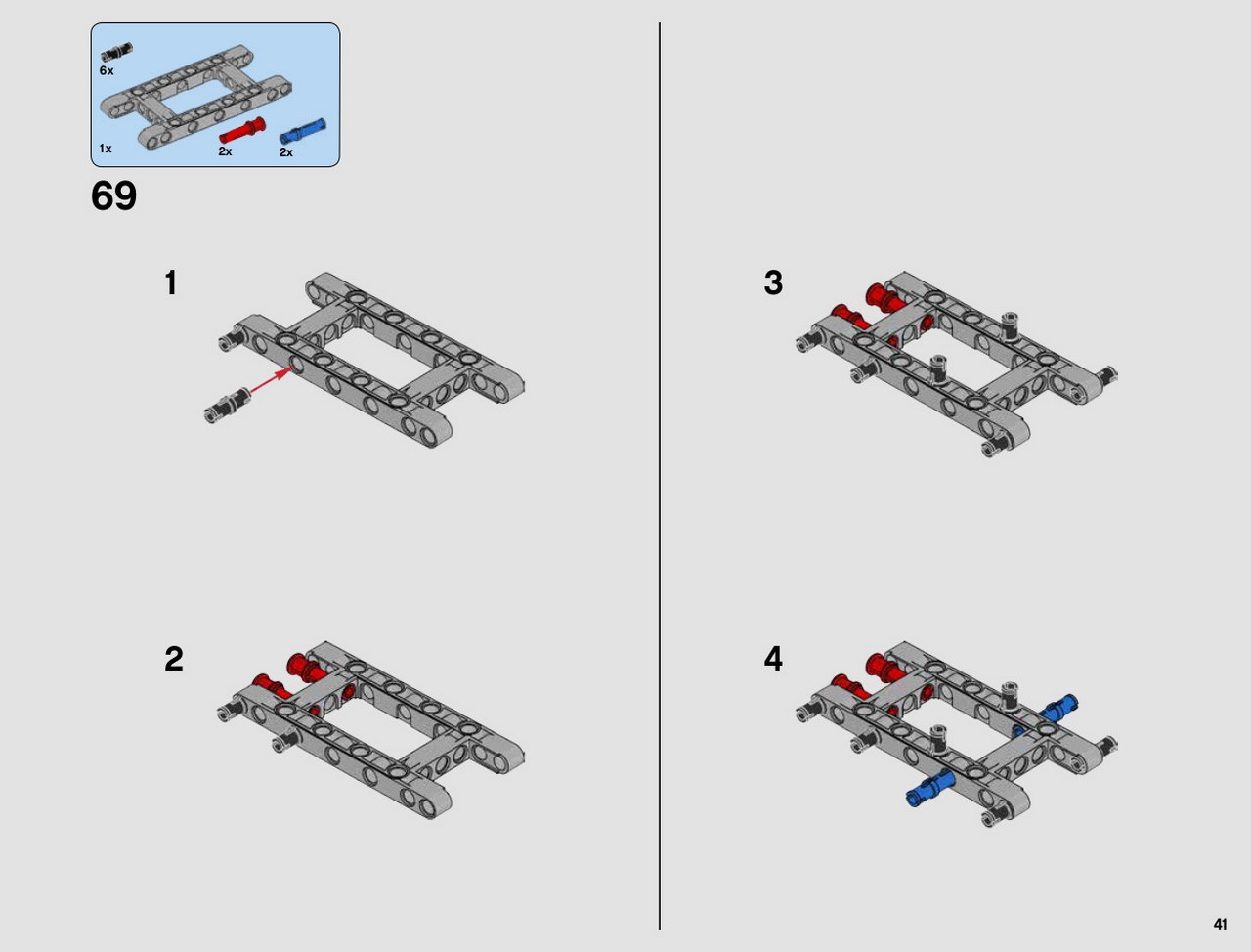 6x

1x

2x

2x

69

1

2

3

4

41