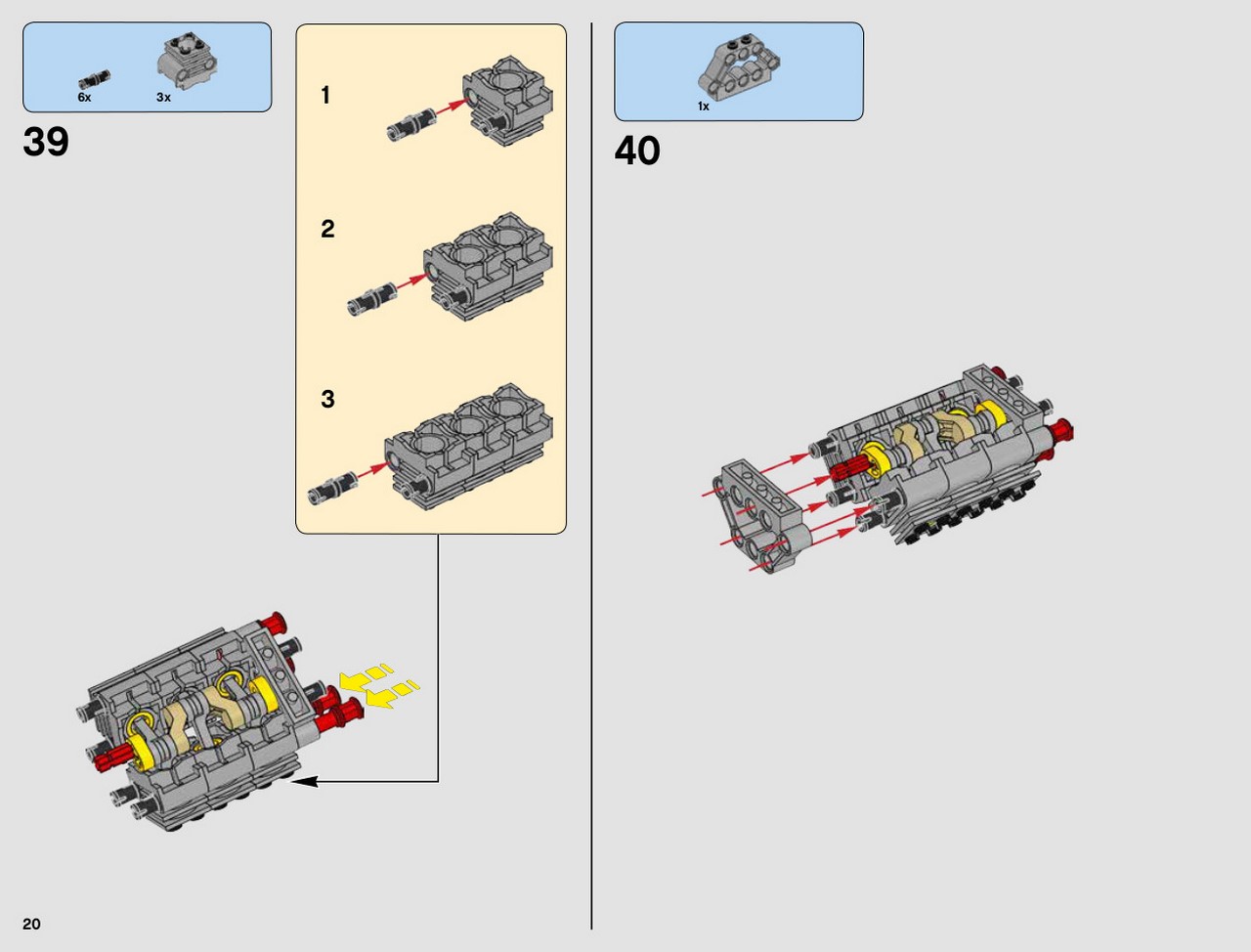 6x

3x

39

1

2

3

1x

40

20