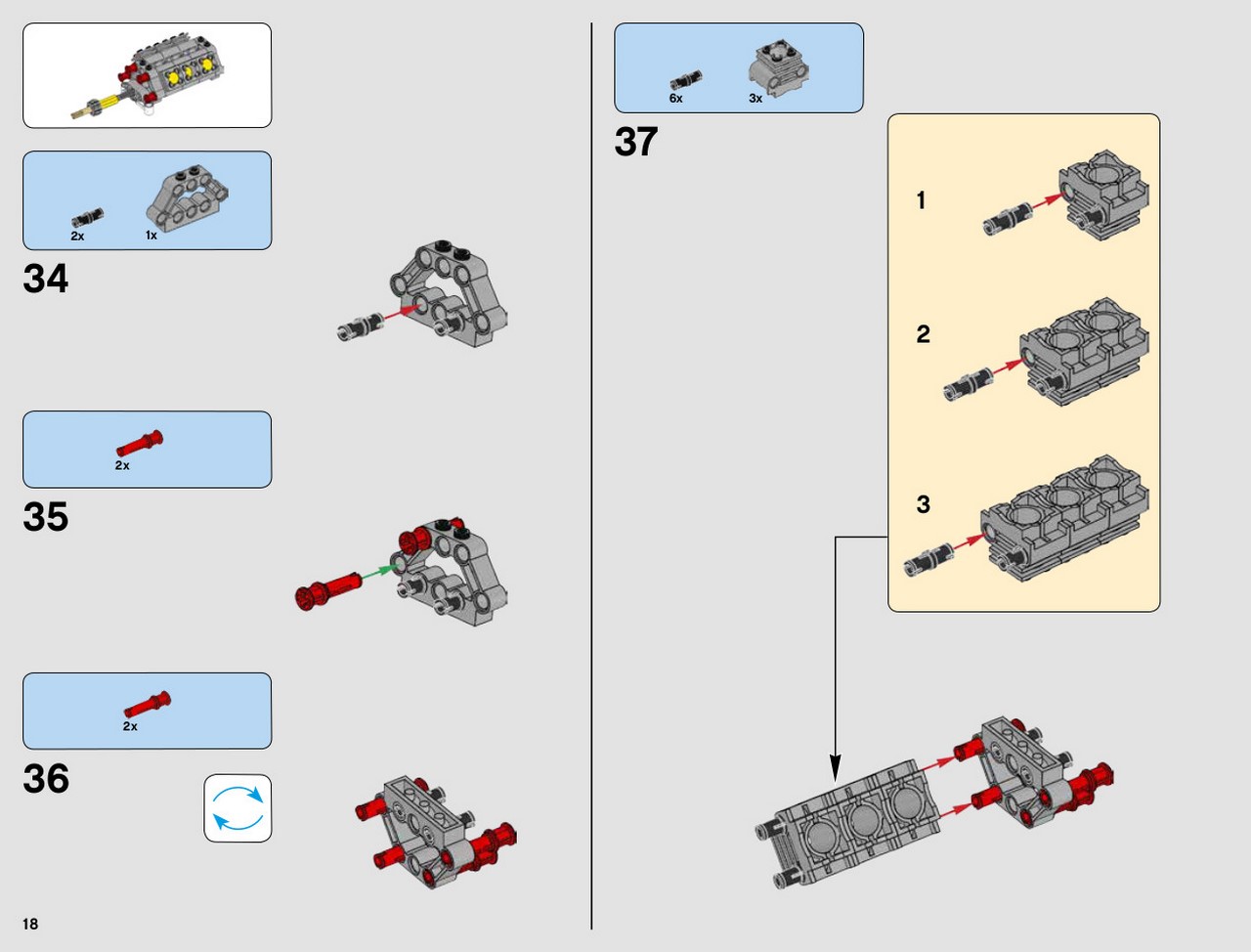 2x
1x

34

2x

35

2x

36

18

6x
3x

37

1

2

3