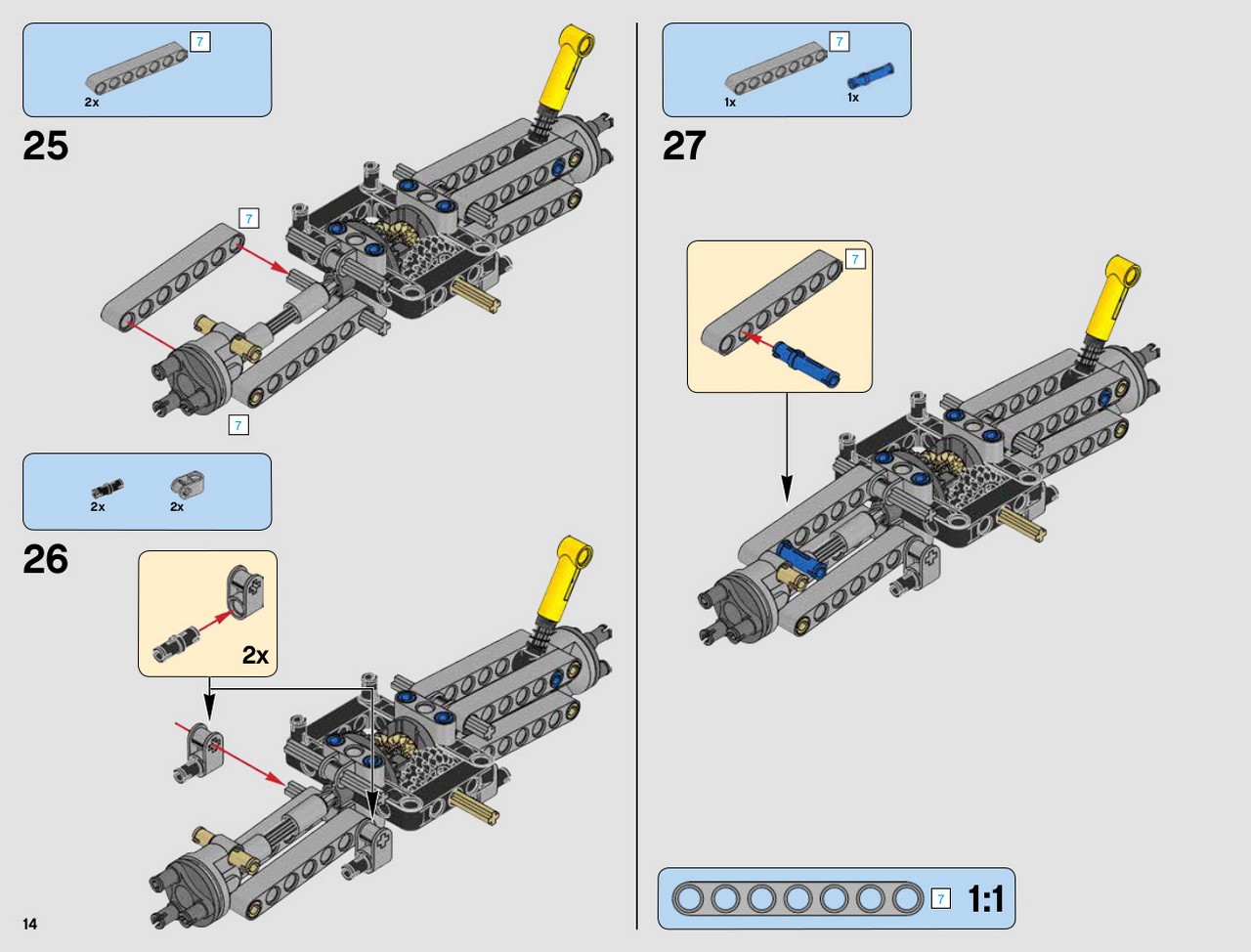 7
2x

25

7

7

2x
2x

26

2x

14

7
1x
1x

27

7

7
1:1