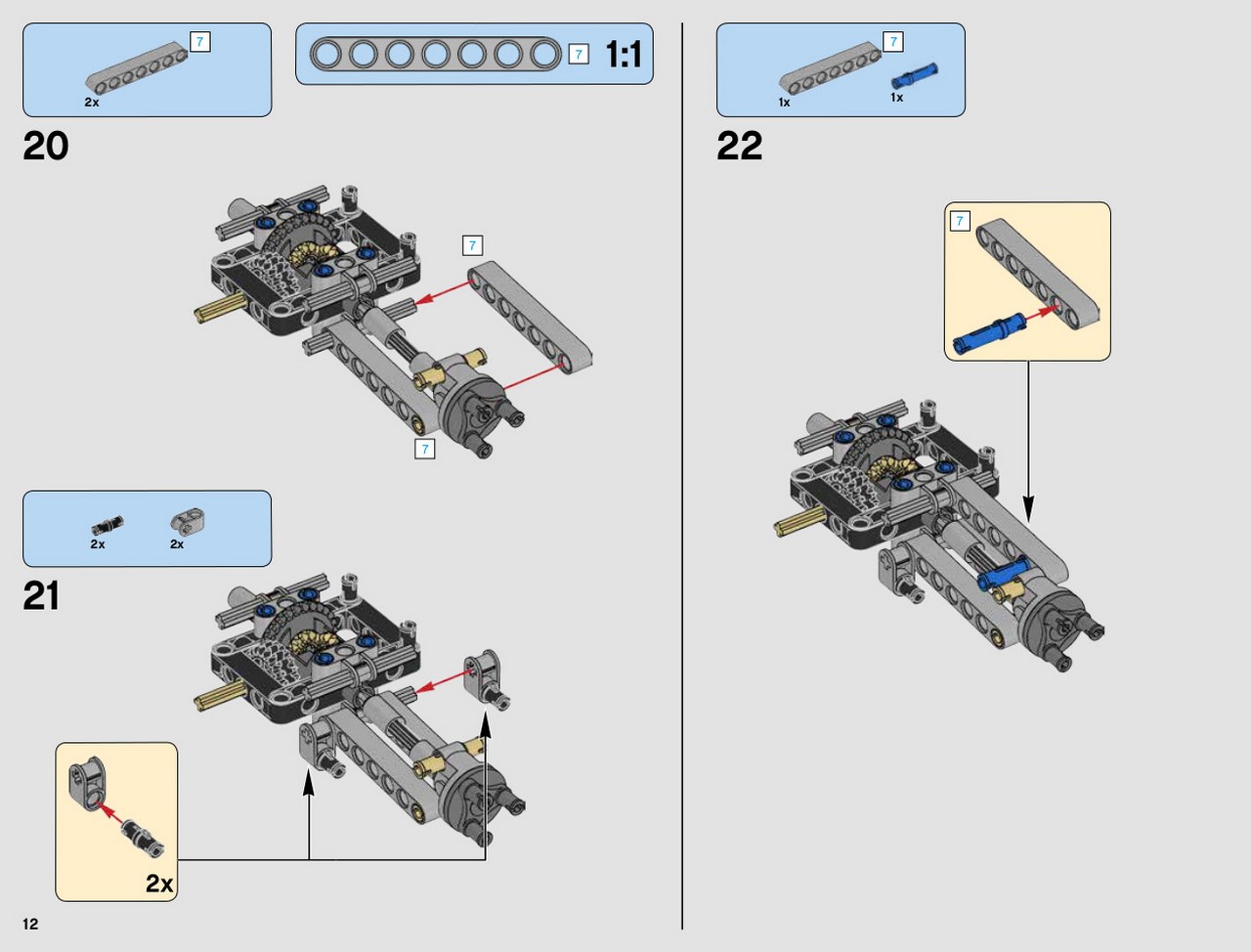 7
2x

7 1:1

20

7

7

2x 2x

21

2x

12

7
1x 1x

22

7