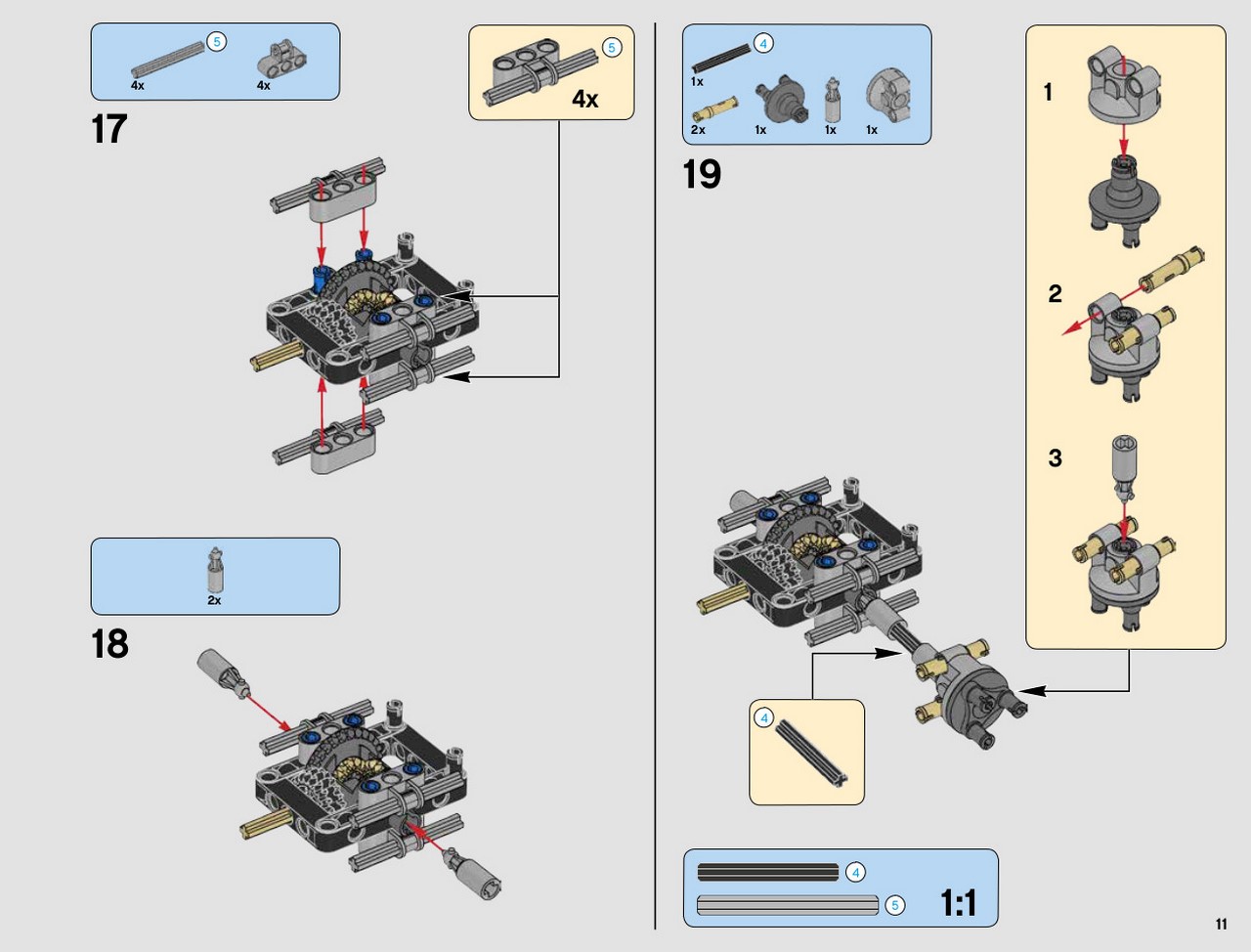 5
4x
4x

17

5
4x

2x

18

4
1x
2x
1x
1x
1x

19

1

2

3

4

4
5
1:1

11