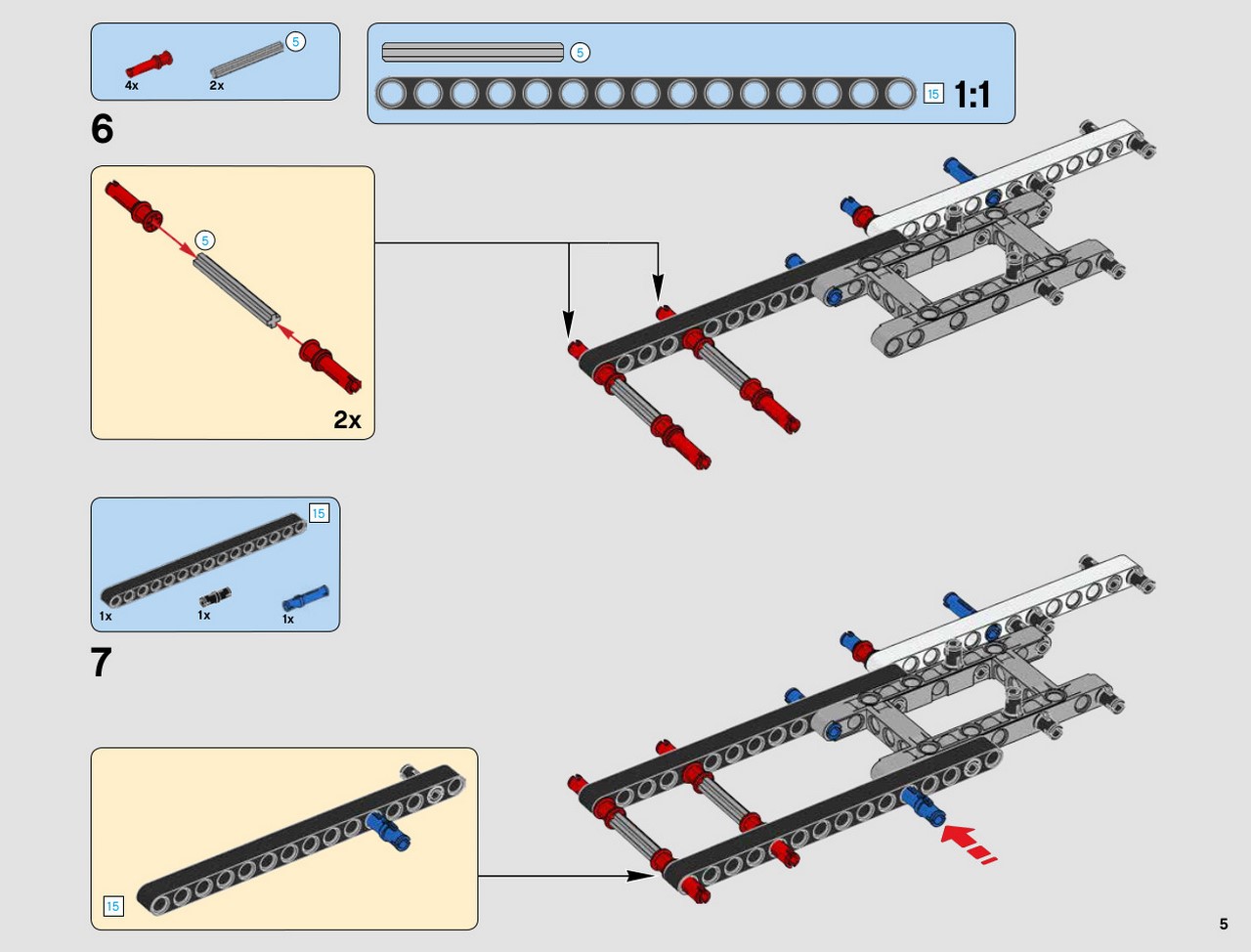 4x 2x 5

5

15 1:1

6

5

2x

15

1x 1x 1x

7

15

5