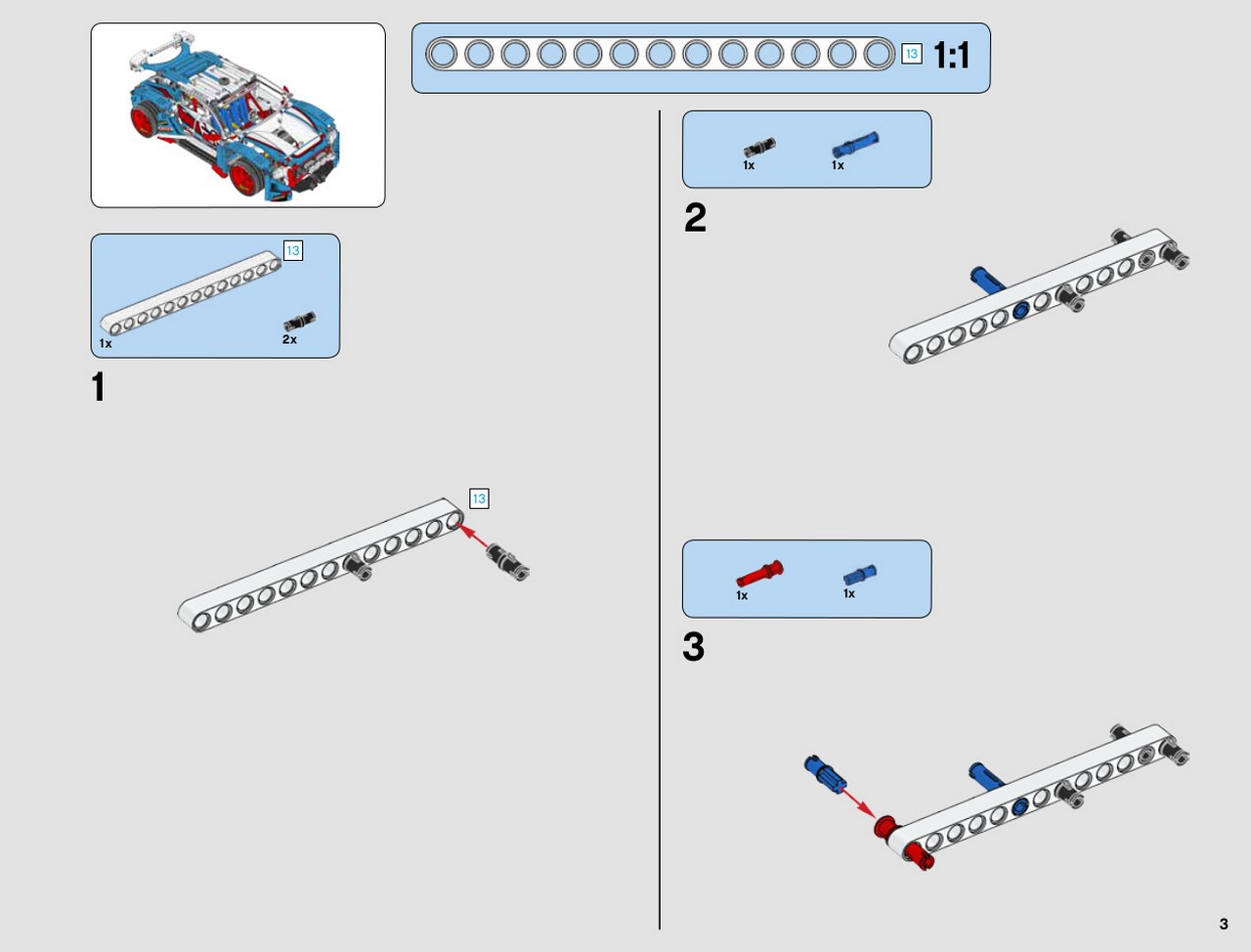 13 1:1

13

1x

2x

1

13

1x 1x

2

1x 1x

3

3