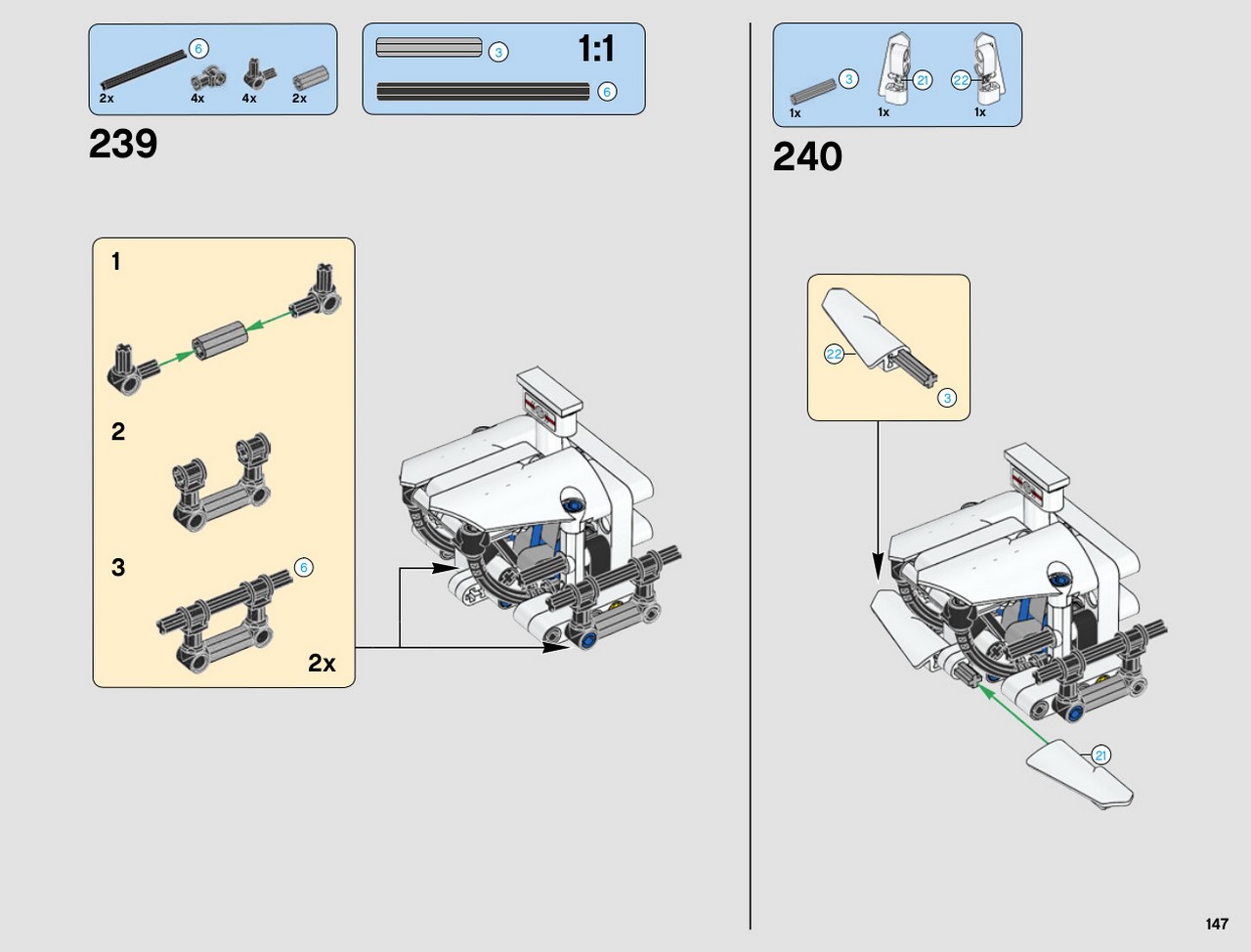 6
2x 4x 4x 2x

3
1:1
6

239

1

2

3
6

2x

3 21 22
1x 1x 1x

240

22
3

21

147