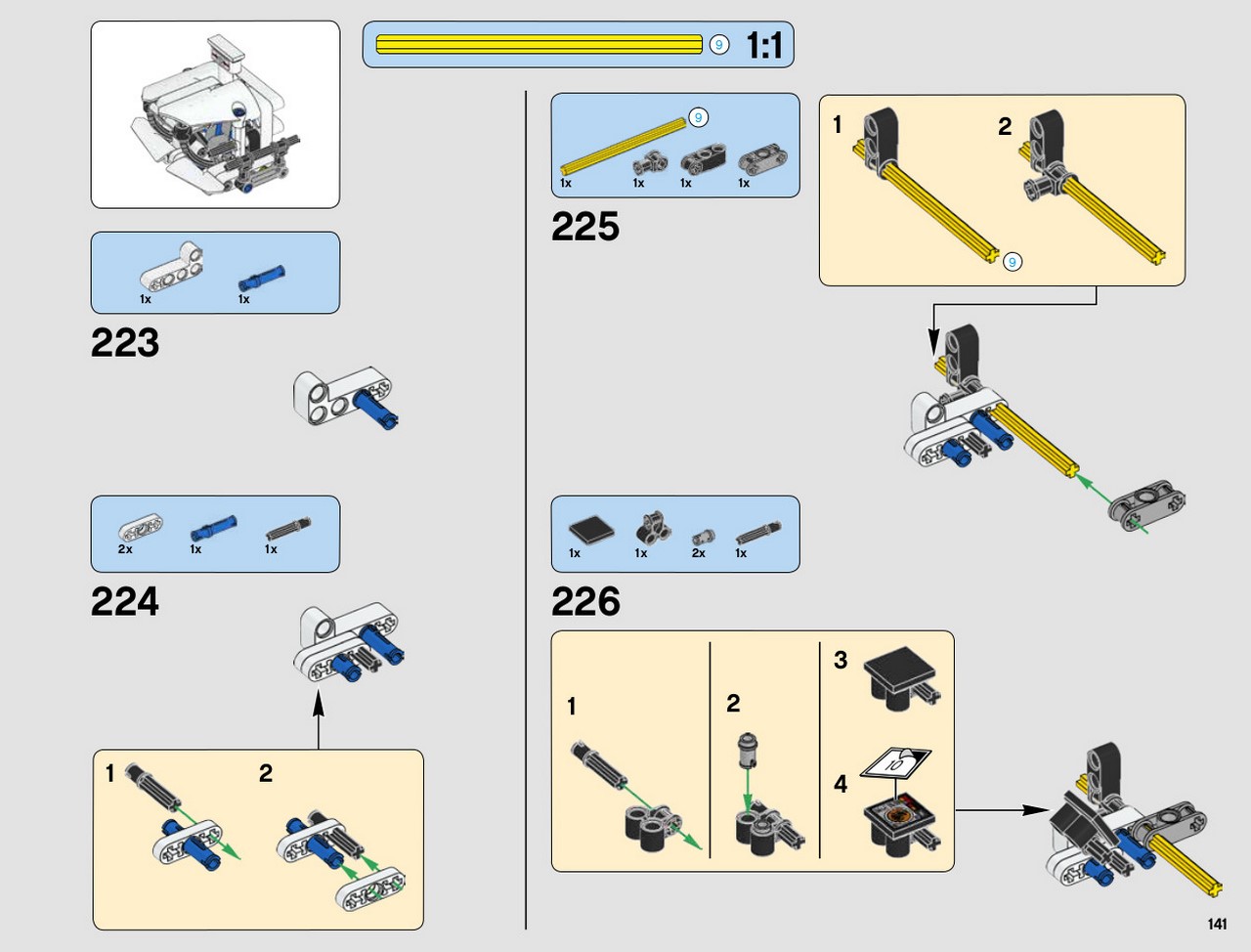 9 1:1

1x 1x

223

2x 1x 1x

224

1 2

9

1x 1x 1x 1x

225

1 2

9

1x 1x 2x 1x

226

1 2 3 4

10

141