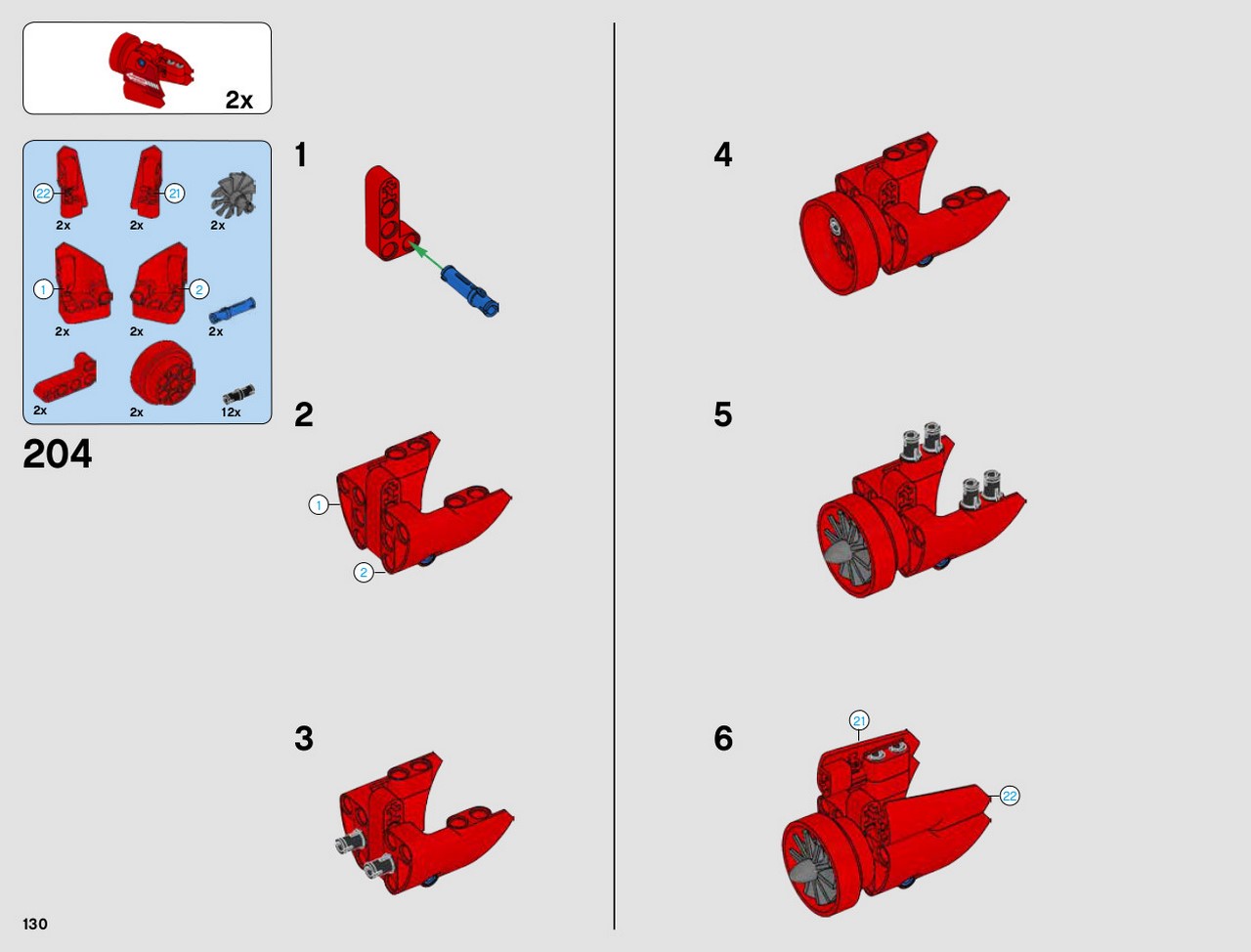 2x

22
2x
21
2x
2x
1
2x
2
2x
2x
2x
2x
12x

204

1

2
1
2

3

4

5

6
21
22

130