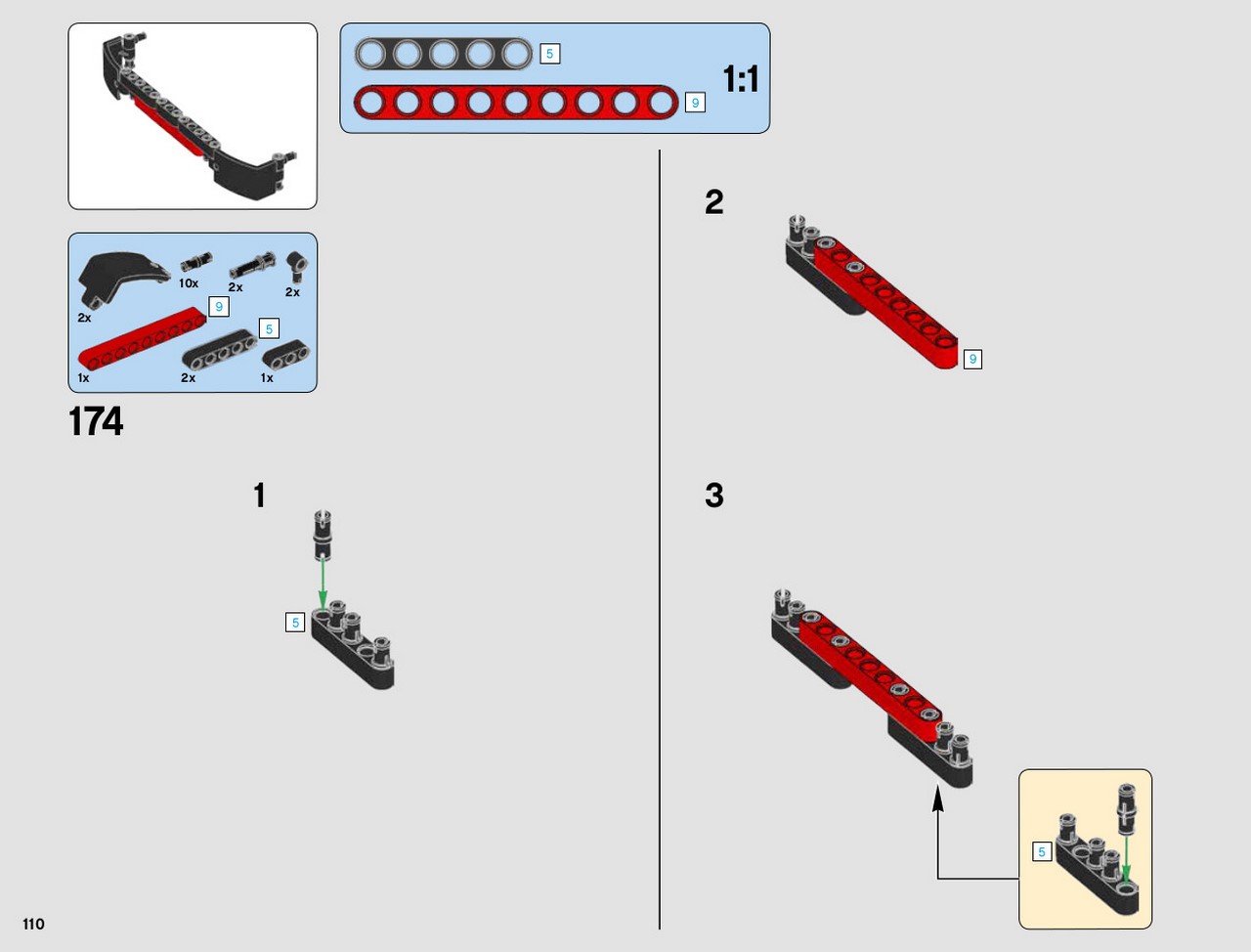 5

9

1:1

10x

2x

2x

2x

9

5

1x

2x

1x

174

1

5

2

9

3

5

110