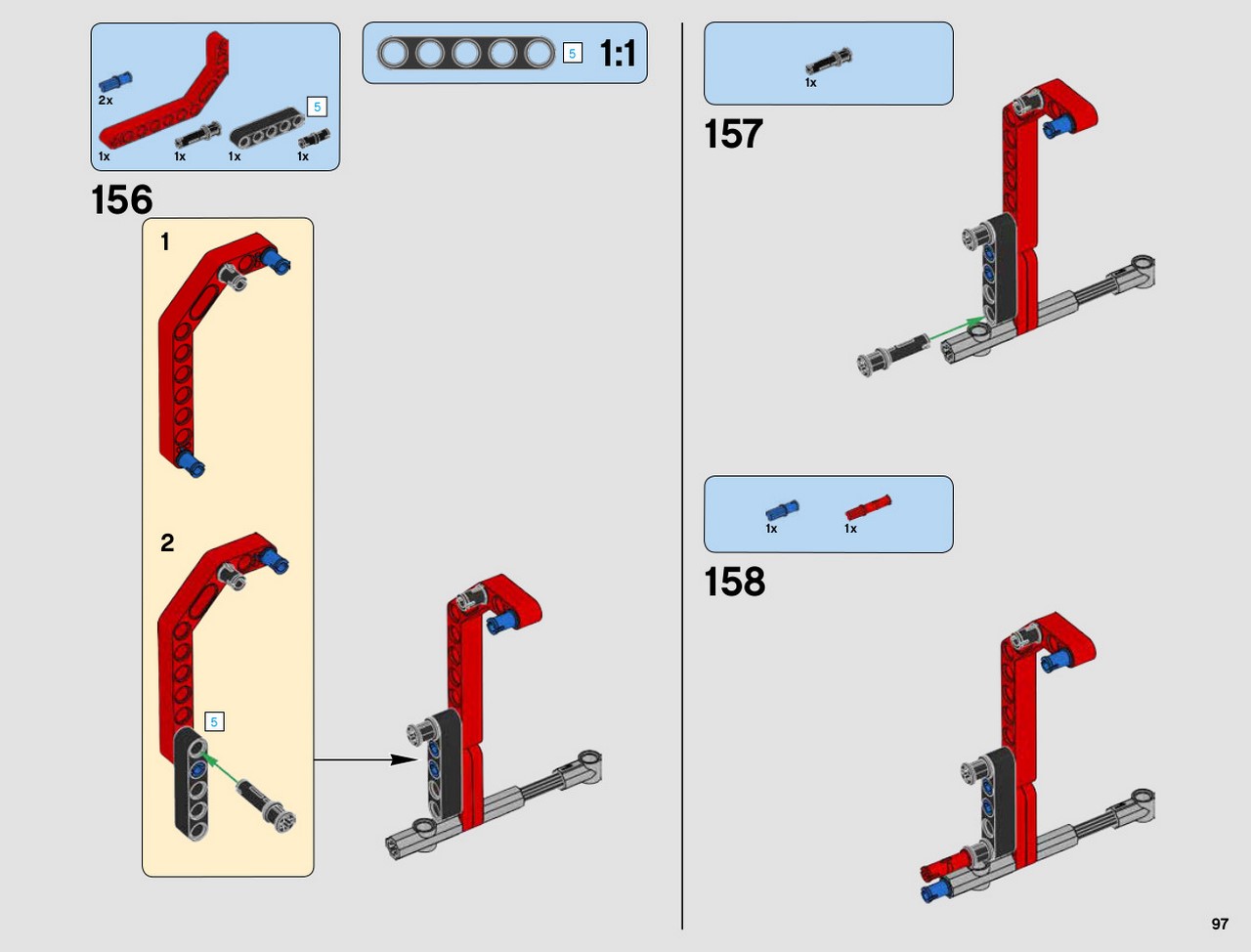 2x
5
1x
1x
1x
1x

5
1:1

156

1

2

5

1x

157

1x
1x

158

97