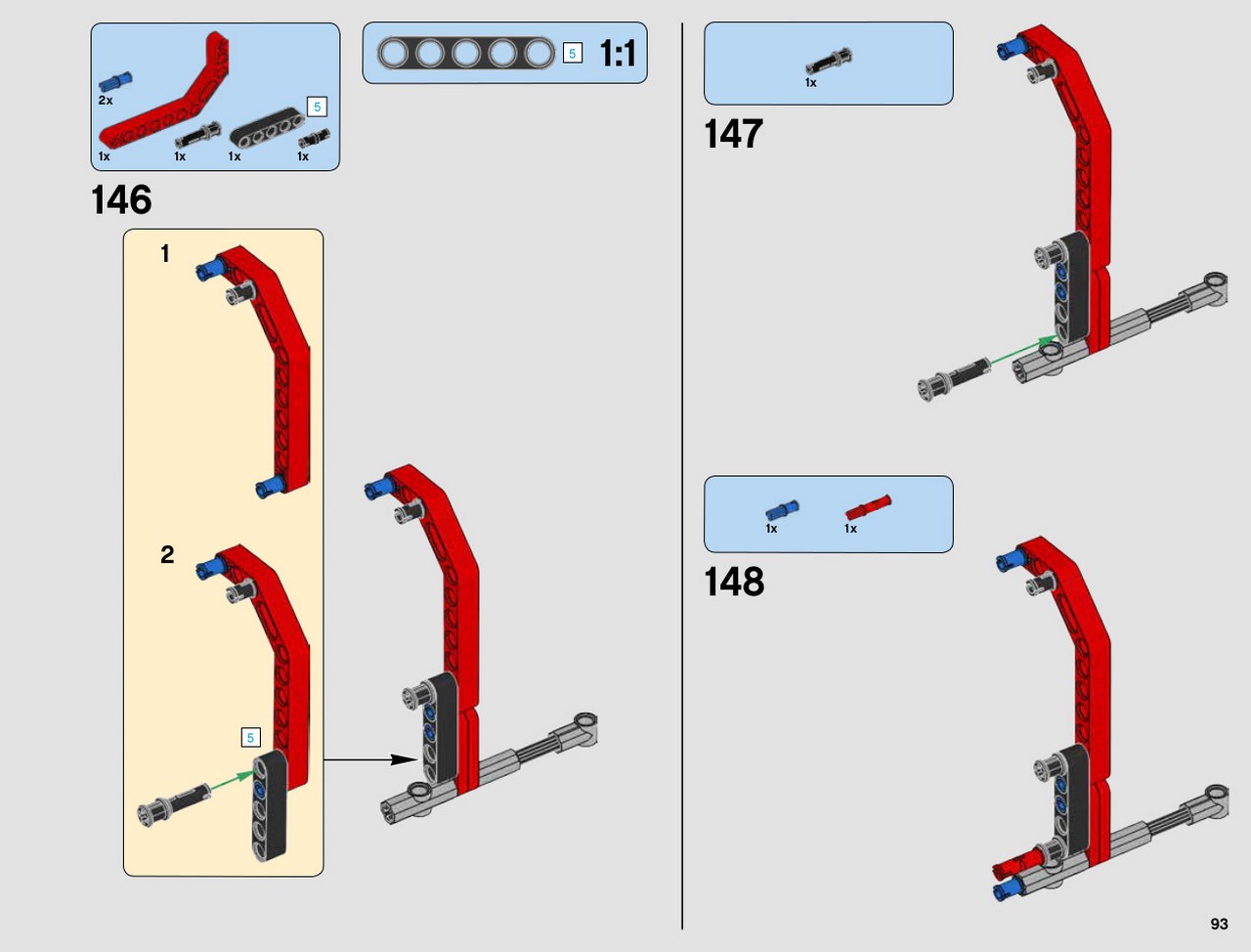 2x
5
1x 1x 1x 1x

5 1:1

146

1

2

5

1x

147

1x 1x

148

93