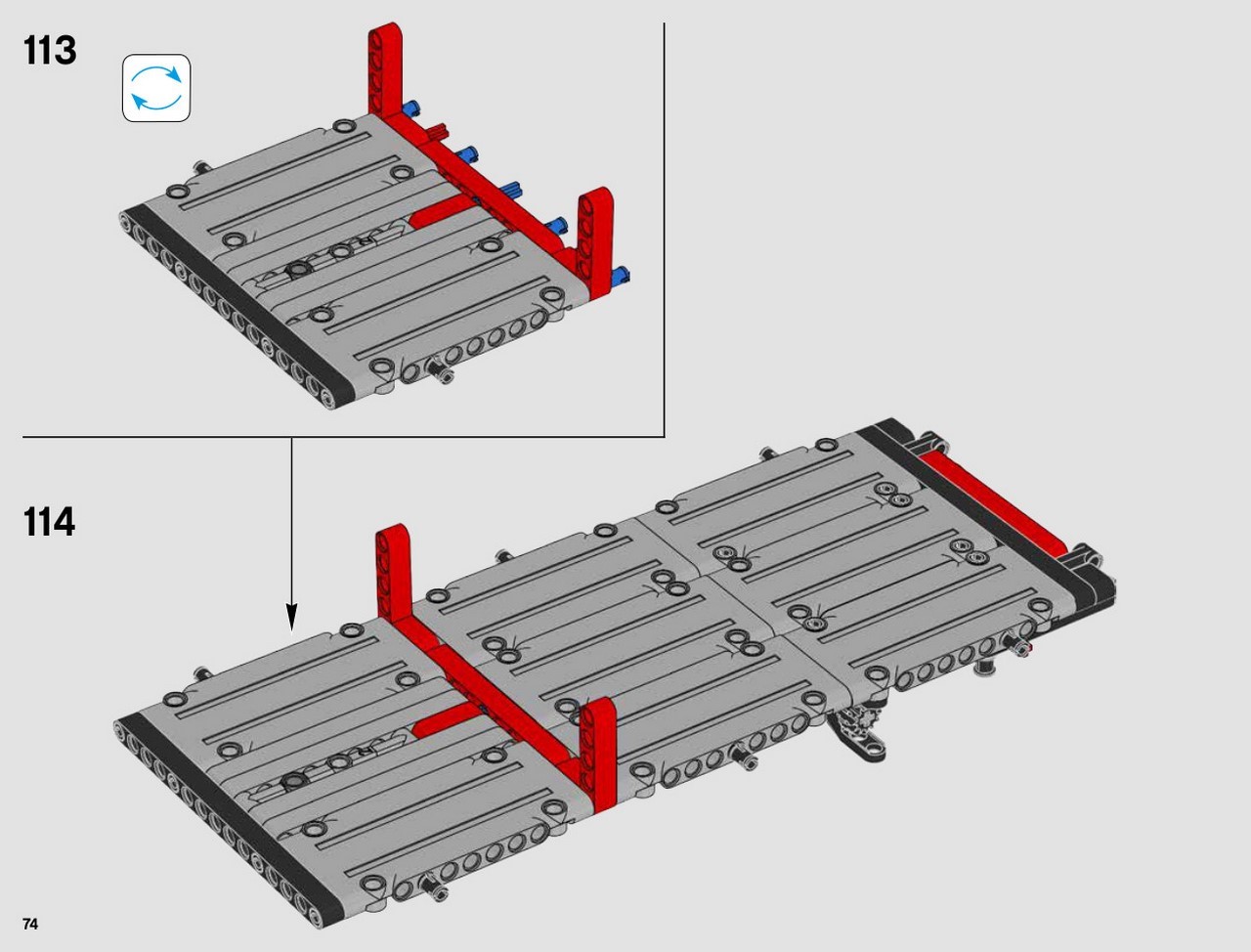 113

114

74