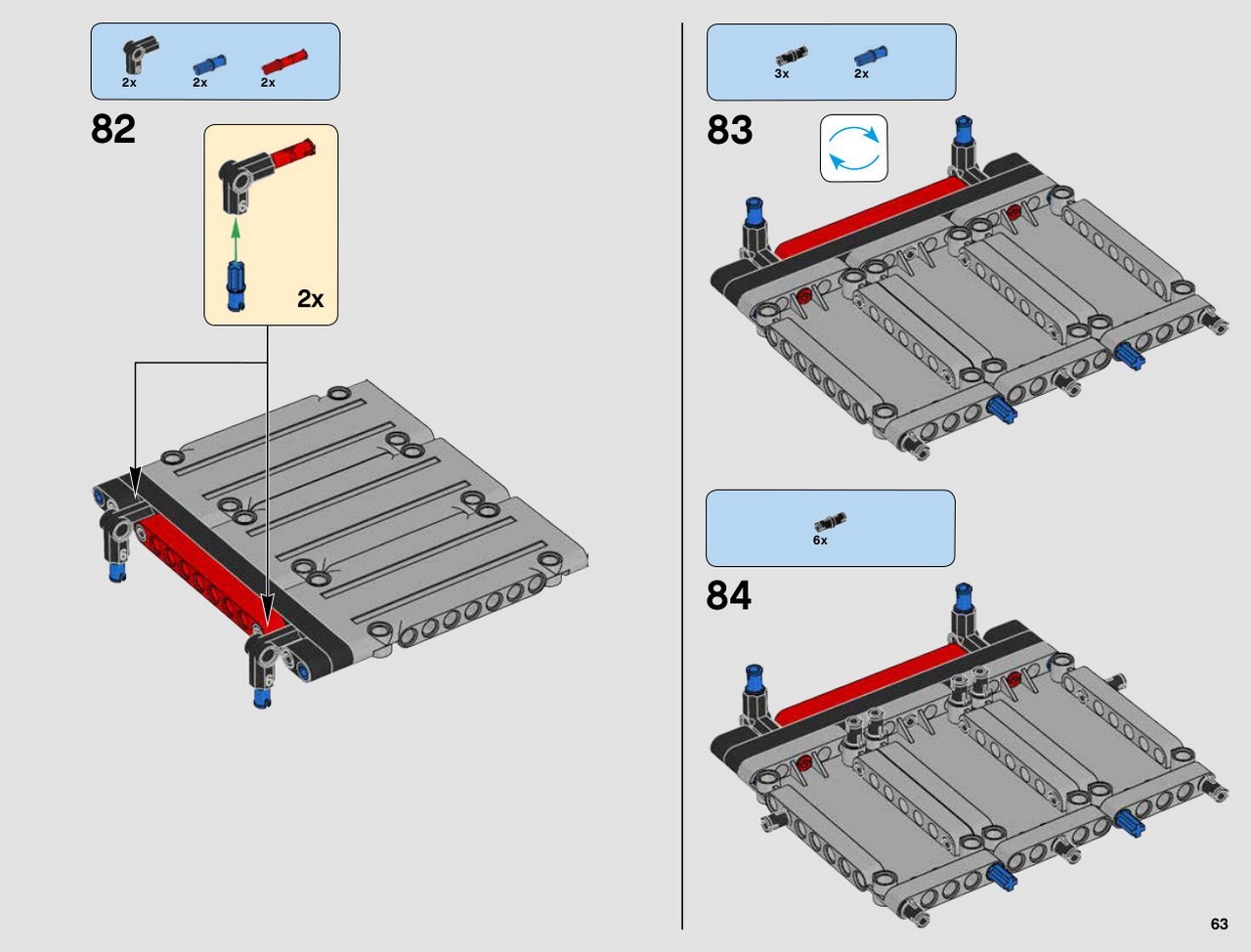 2x 2x 2x

82

2x

3x 2x

83

6x

84

63