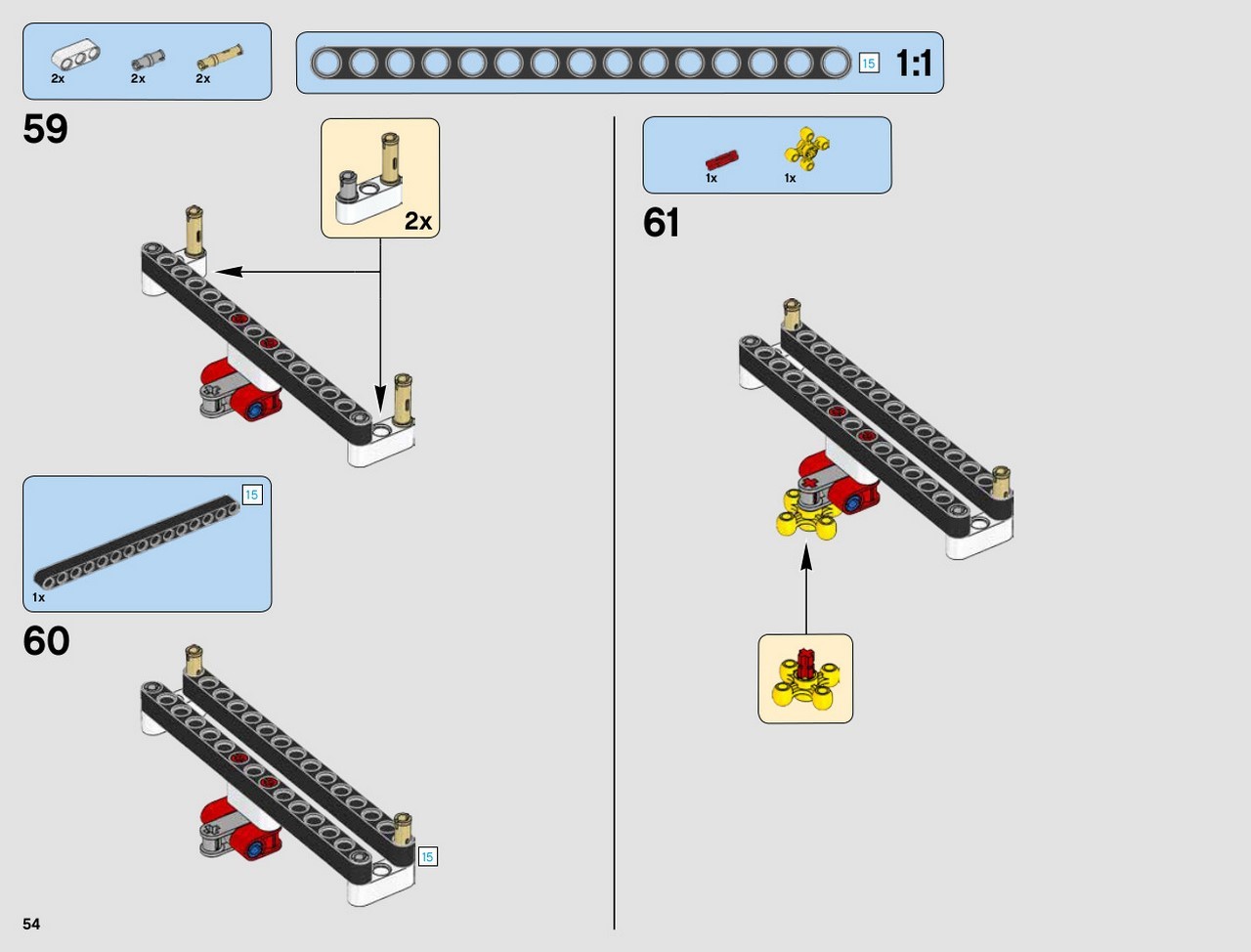 2x 2x 2x

15 1:1

59

2x

15

1x

60

15

1x 1x

61

54