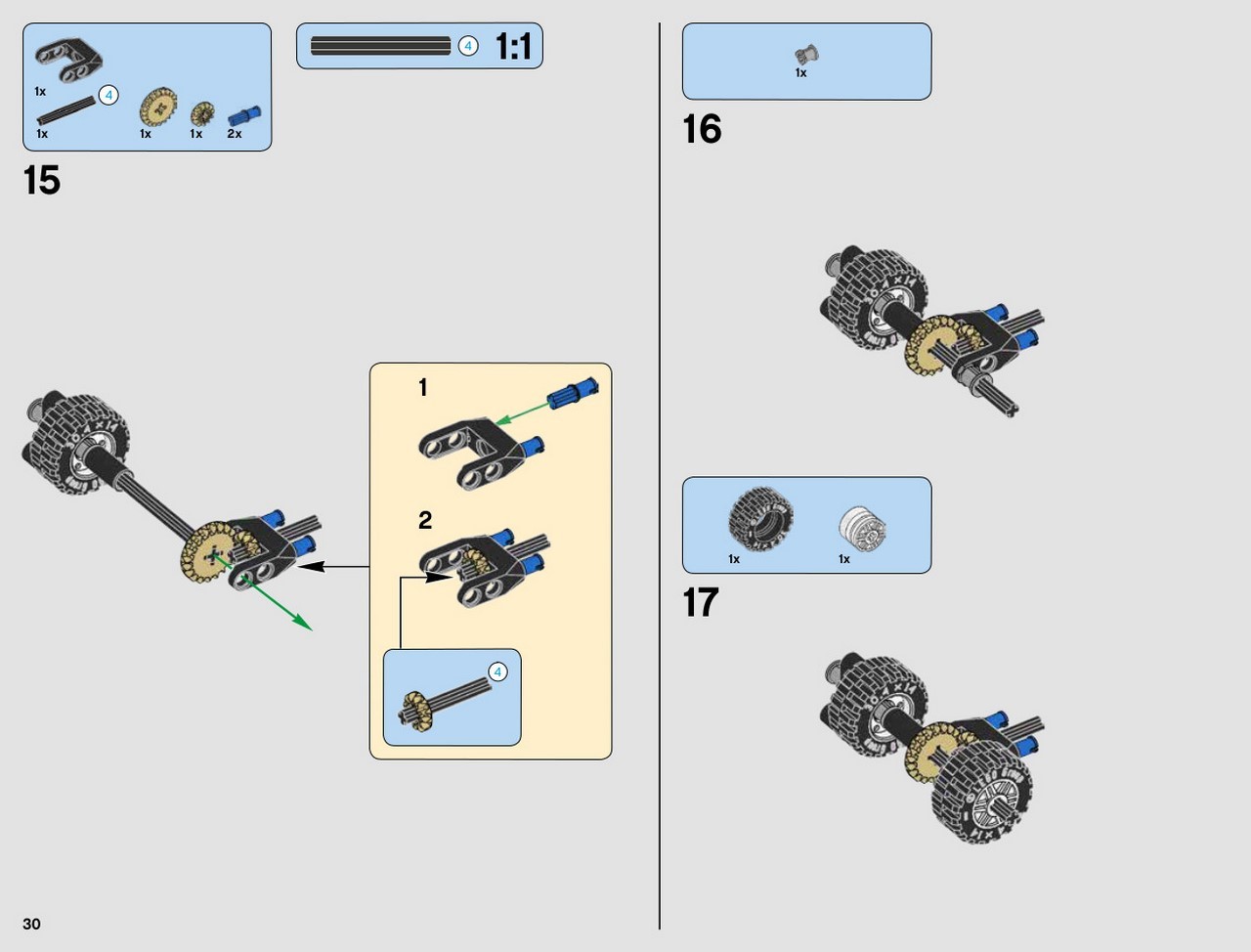 1x
4
1x
1x
1x
2x

4
1:1

15

1
2
4

1x

16

1x
1x

17

30