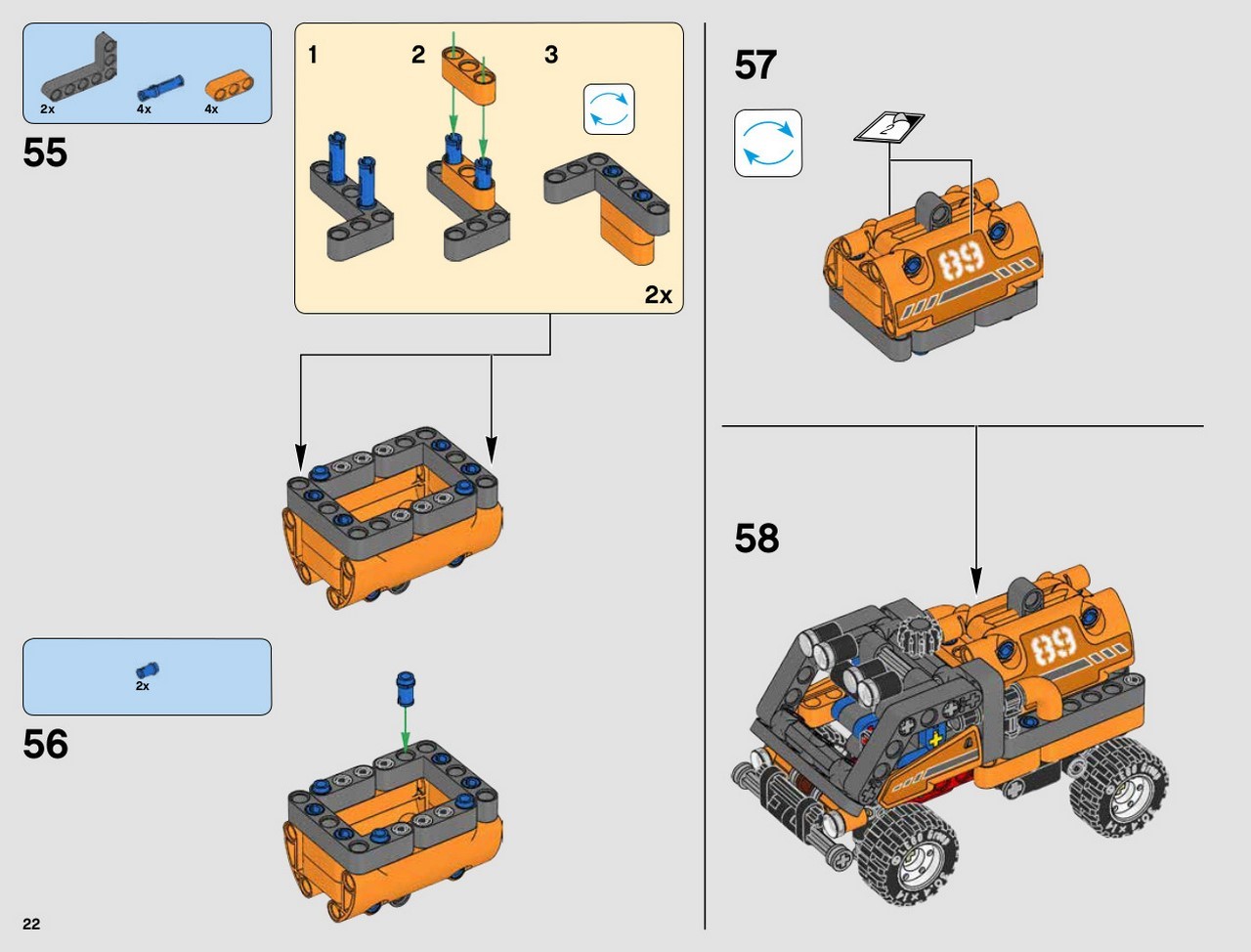 2x
4x
4x

55

1
2
3

2x

2x

56

57

2

89

58

89

22