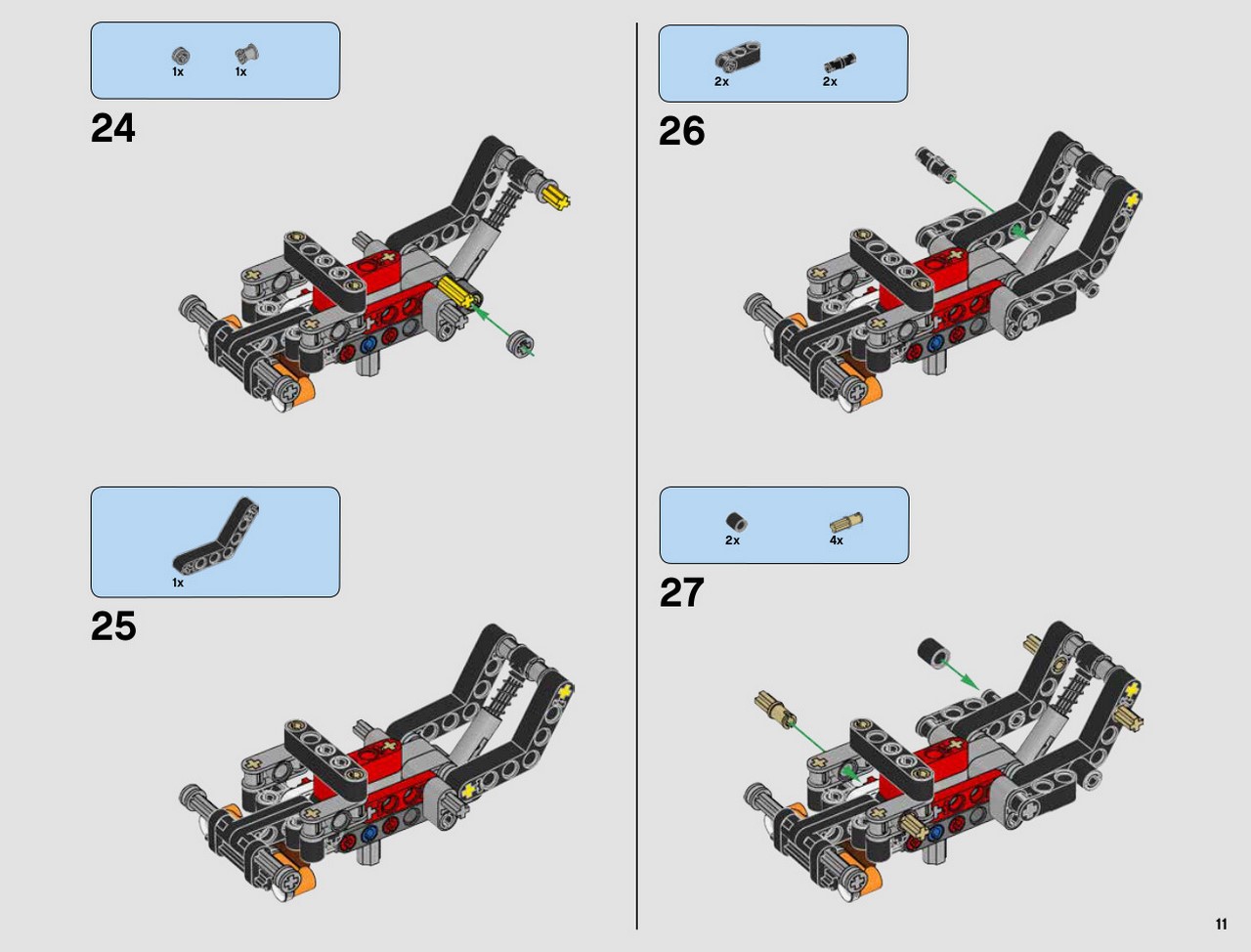 1x 1x

24

1x

25

2x 2x

26

2x 4x

27

11