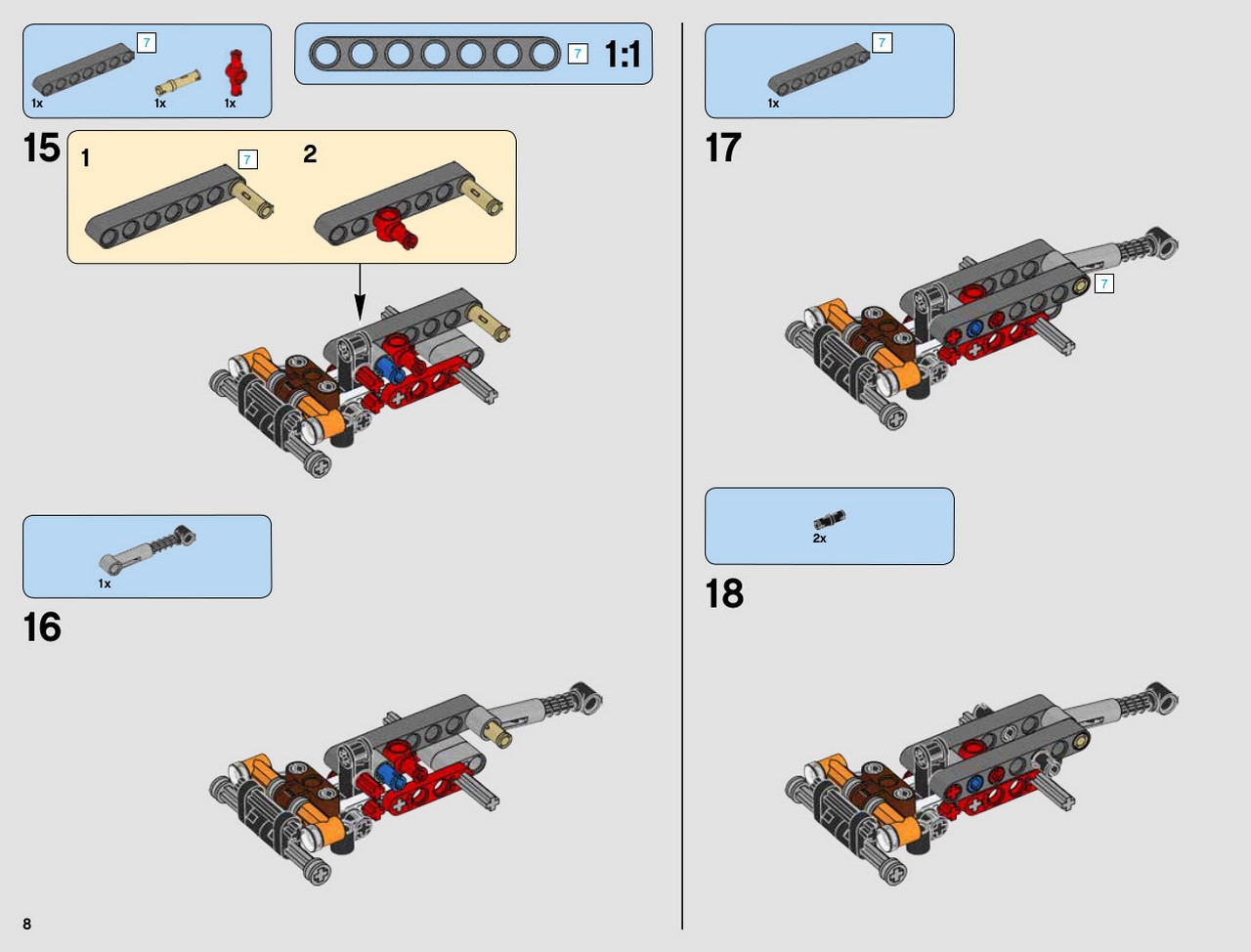 7
1x 1x 1x

7 1:1

15

1 7

2

1x

16

7
1x

17

7

2x

18

8